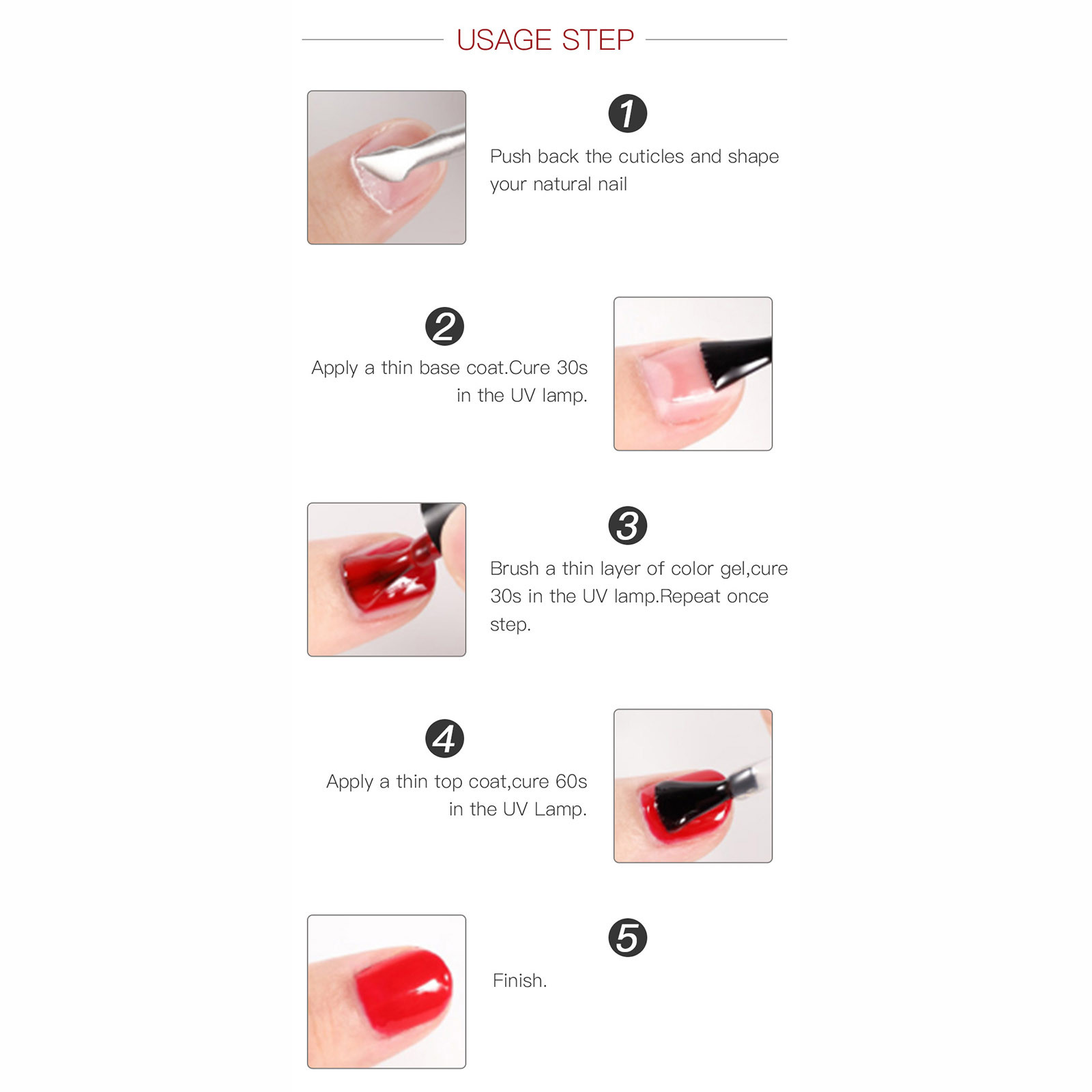 USAGE STEP

1

Push back the cuticles and shape your natural nail

2

Apply a thin base coat.Cure 30s in the UV lamp.

3

Brush a thin layer of color gel,cure 30s in the UV lamp.Repeat once step.

4

Apply a thin top coat,cure 60s in the UV Lamp.

5

Finish.