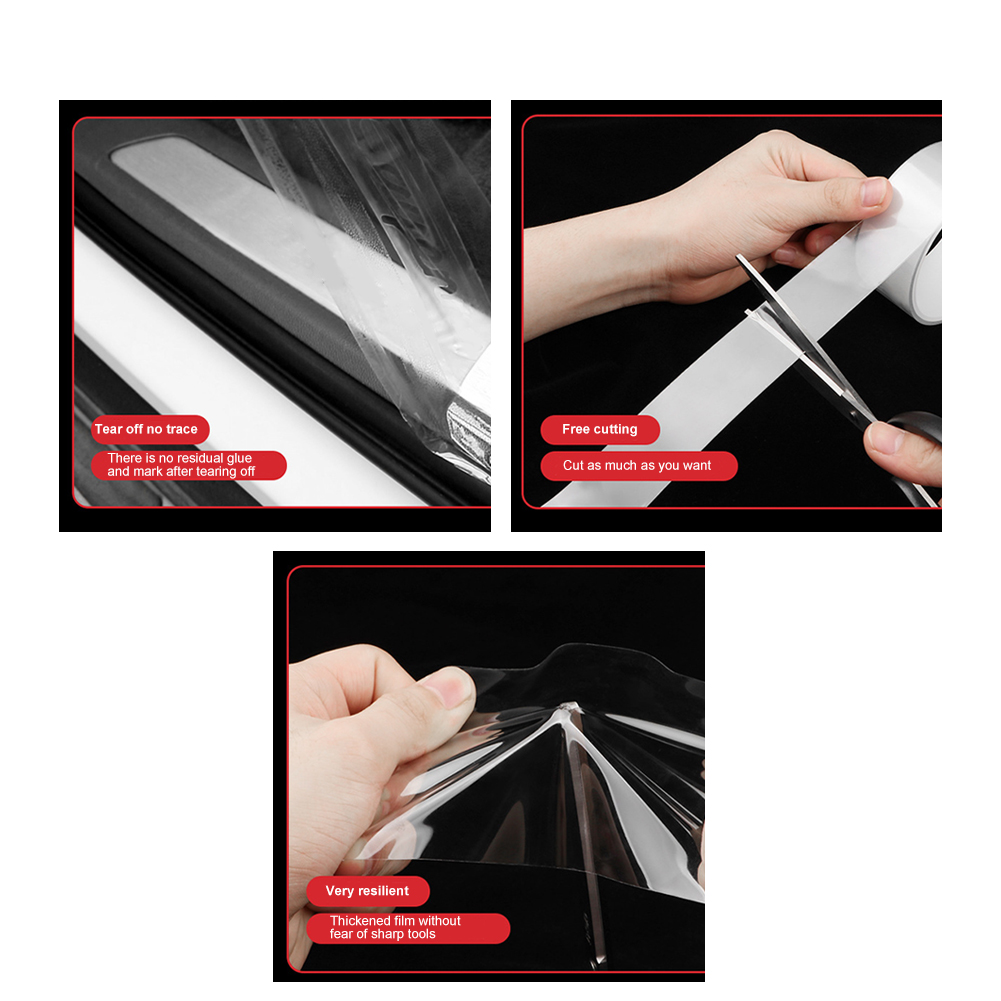 Tear off no trace

There is no residual glue and mark after tearing off

Free cutting

Cut as much as you want

Very resilient

Thickened film without fear of sharp tools