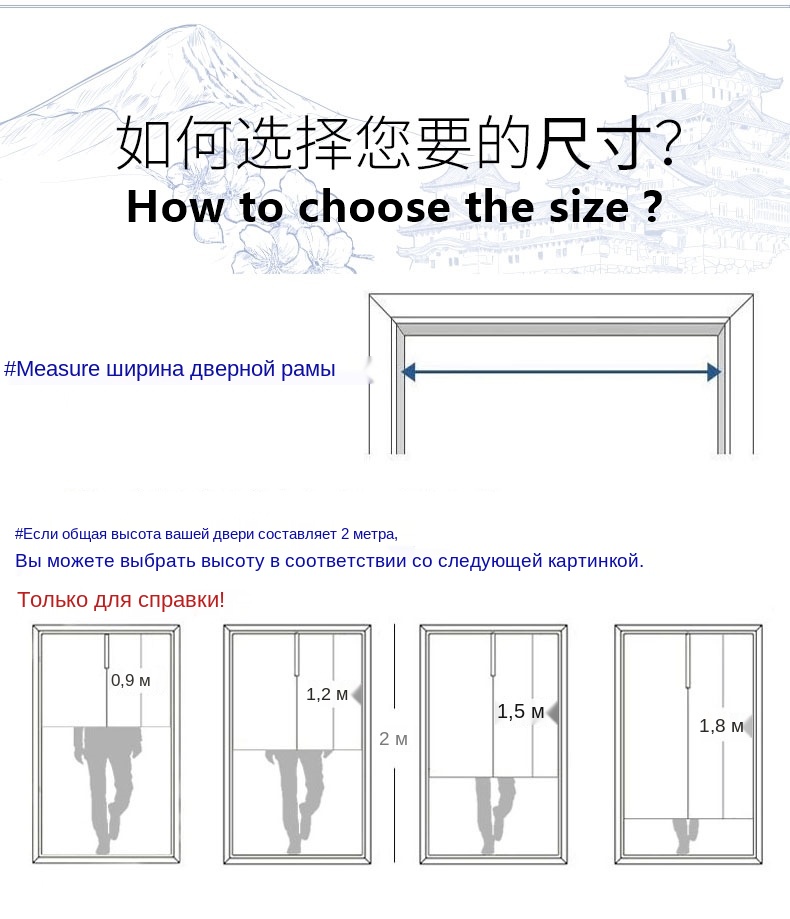 如何选择您要的尺寸?
How to choose the size ?

#Measure ширина дверной рамы

#Если общая высота вашей двери составляет 2 метра,
Вы можете выбрать высоту в соответствии со следующей картинкой.

Только для справки!

0,9 м

1,2 м

2 м

1,5 м

1,8 м