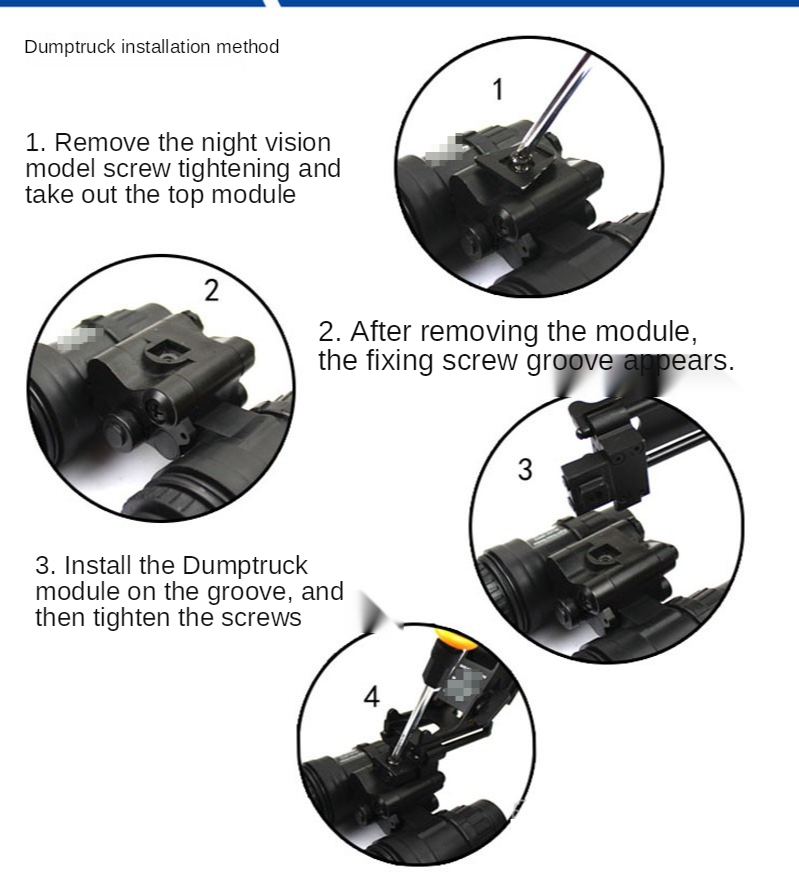 Dumptruck installation method

1. Remove the night vision model screw tightening and take out the top module

1

2

2. After removing the module, the fixing screw groove appears.

3

3. Install the Dumptruck module on the groove, and then tighten the screws

4