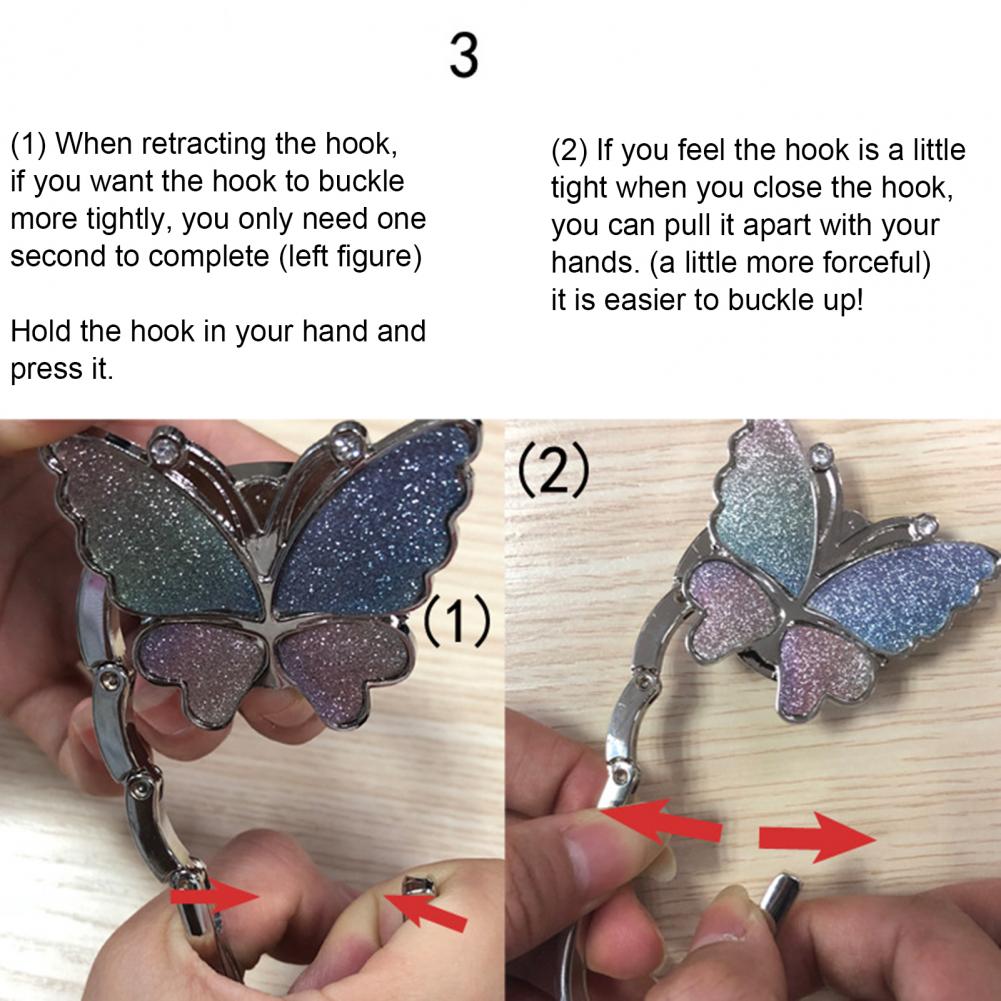 3

(1) When retracting the hook, if you want the hook to buckle more tightly, you only need one second to complete (left figure)

Hold the hook in your hand and press it.

(2) If you feel the hook is a little tight when you close the hook, you can pull it apart with your hands. (a little more forceful) it is easier to buckle up!

(1)

(2)