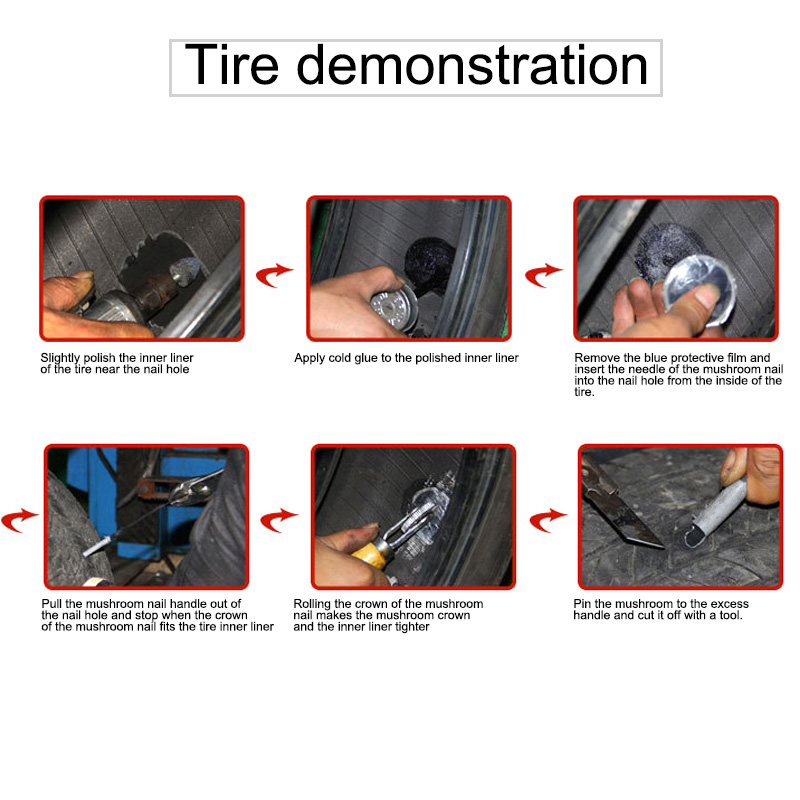 Tire demonstration

Slightly polish the inner liner of the tire near the nail hole

Apply cold glue to the polished inner liner

Remove the blue protective film and insert the needle of the mushroom nail into the nail hole from the inside of the tire.

Pull the mushroom nail handle out of the nail hole and stop when the crown of the mushroom nail fits the tire inner liner

Rolling the crown of the mushroom nail makes the mushroom crown and the inner liner tighter

Pin the mushroom to the excess handle and cut it off with a tool.