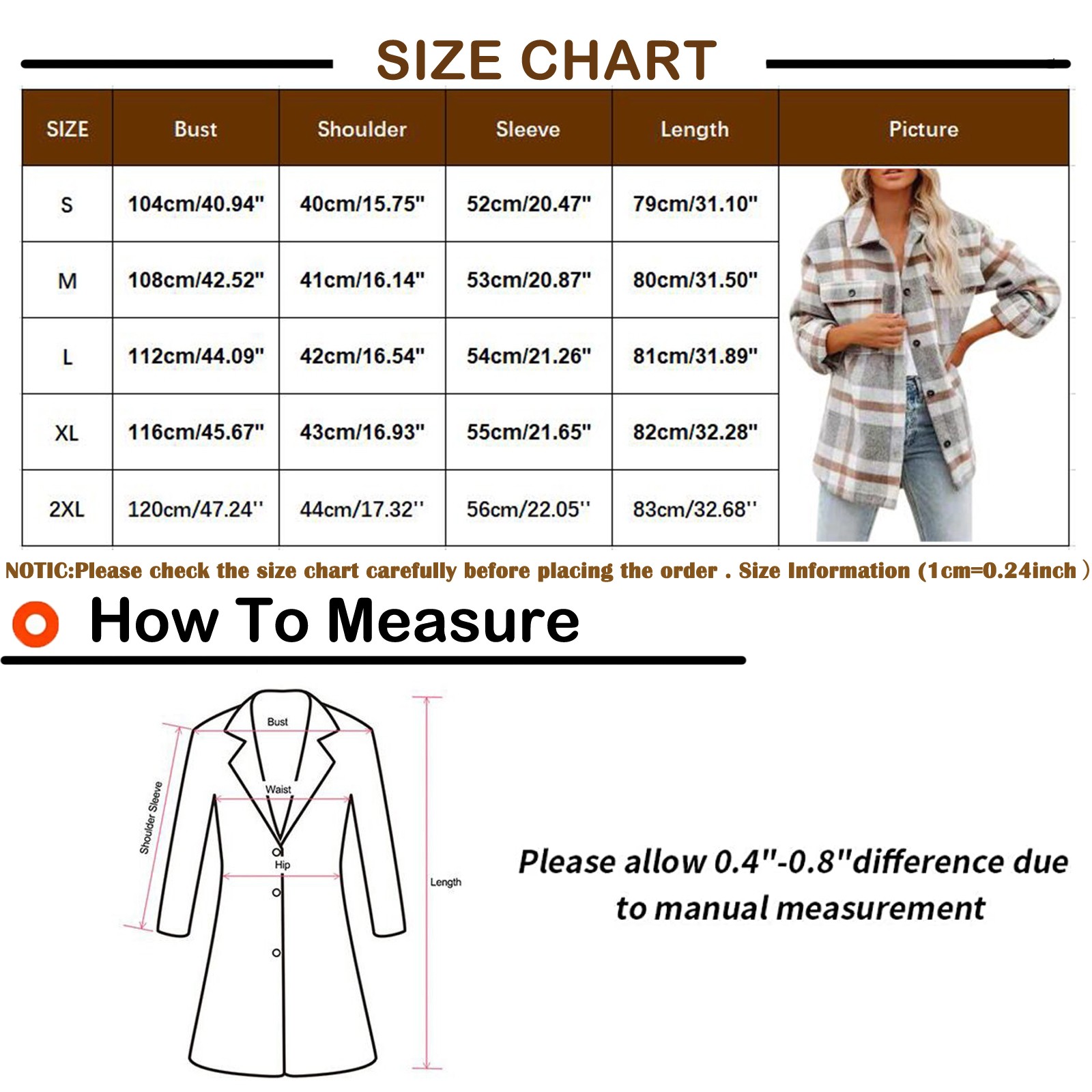 SIZE CHART

| SIZE | Bust | Shoulder | Sleeve | Length | Picture |
|---|---|---|---|---|---|
| S | 104cm/40.94" | 40cm/15.75" | 52cm/20.47" | 79cm/31.10" | |
| M | 108cm/42.52" | 41cm/16.14" | 53cm/20.87" | 80cm/31.50" | |
| L | 112cm/44.09" | 42cm/16.54" | 54cm/21.26" | 81cm/31.89" | |
| XL | 116cm/45.67" | 43cm/16.93" | 55cm/21.65" | 82cm/32.28" | |
| 2XL | 120cm/47.24'' | 44cm/17.32'' | 56cm/22.05'' | 83cm/32.68'' | |

NOTIC:Please check the size chart carefully before placing the order . Size Information (1cm=0.24inch )

How To Measure

Bust
Waist
Hip
Shoulder Sleeve
Length

Please allow 0.4"-0.8"difference due to manual measurement