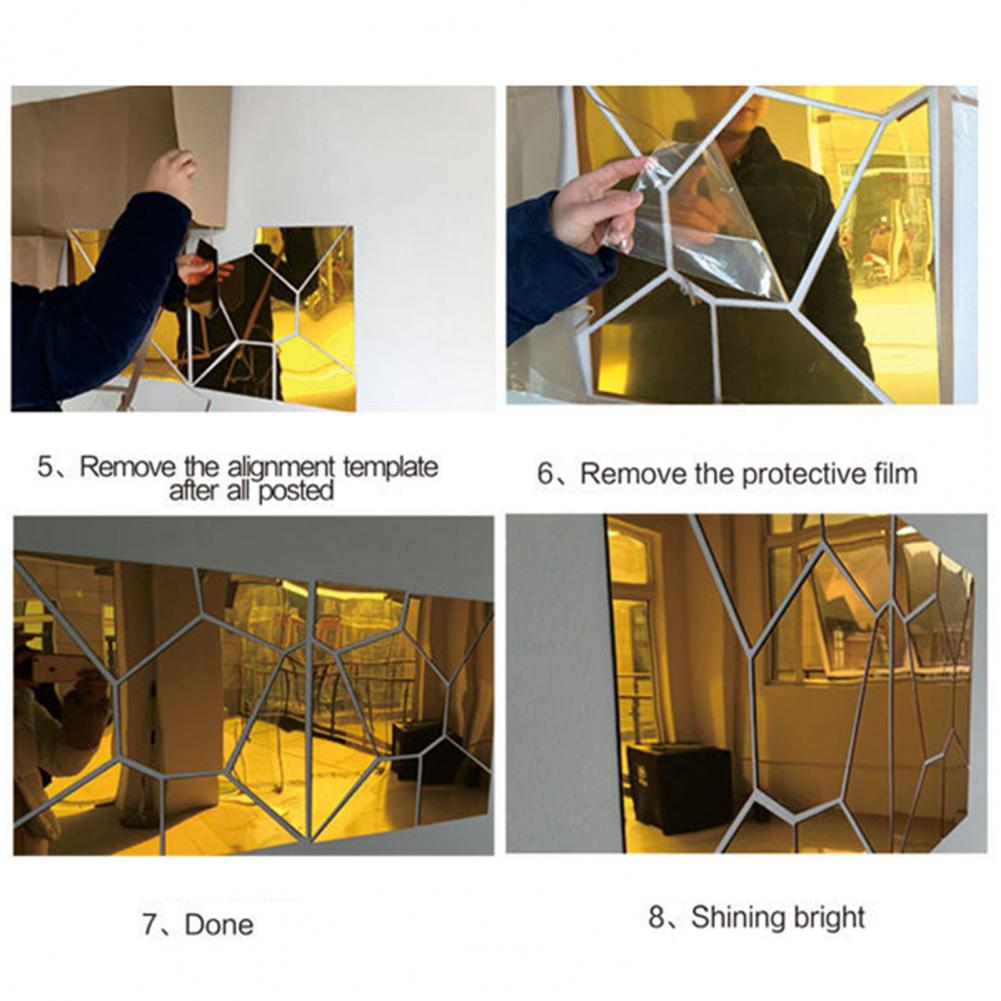 5、Remove the alignment template after all posted

6、Remove the protective film

7、Done

8、Shining bright