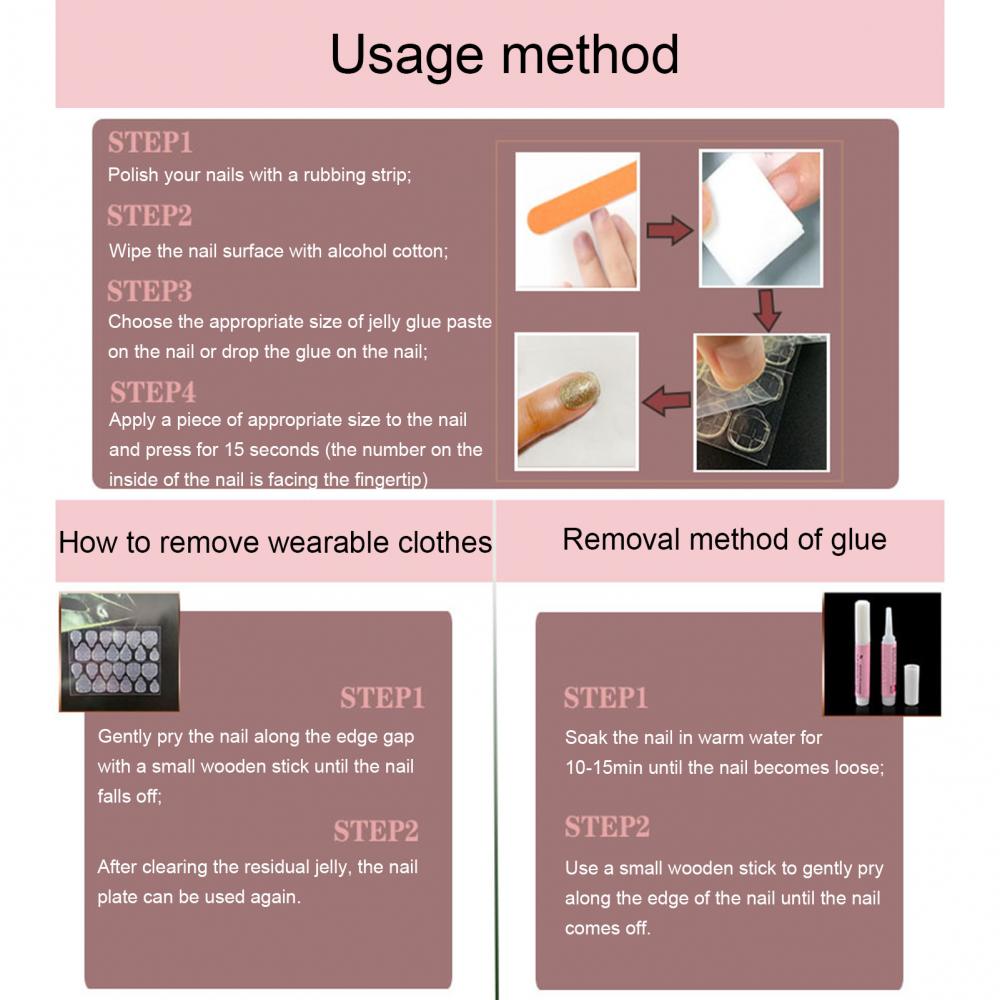 Usage method

STEP1
Polish your nails with a rubbing strip;

STEP2
Wipe the nail surface with alcohol cotton;

STEP3
Choose the appropriate size of jelly glue paste on the nail or drop the glue on the nail;

STEP4
Apply a piece of appropriate size to the nail and press for 15 seconds (the number on the inside of the nail is facing the fingertip)

How to remove wearable clothes

STEP1
Gently pry the nail along the edge gap with a small wooden stick until the nail falls off;

STEP2
After clearing the residual jelly, the nail plate can be used again.

Removal method of glue

STEP1
Soak the nail in warm water for 10-15min until the nail becomes loose;

STEP2
Use a small wooden stick to gently pry along the edge of the nail until the nail comes off.