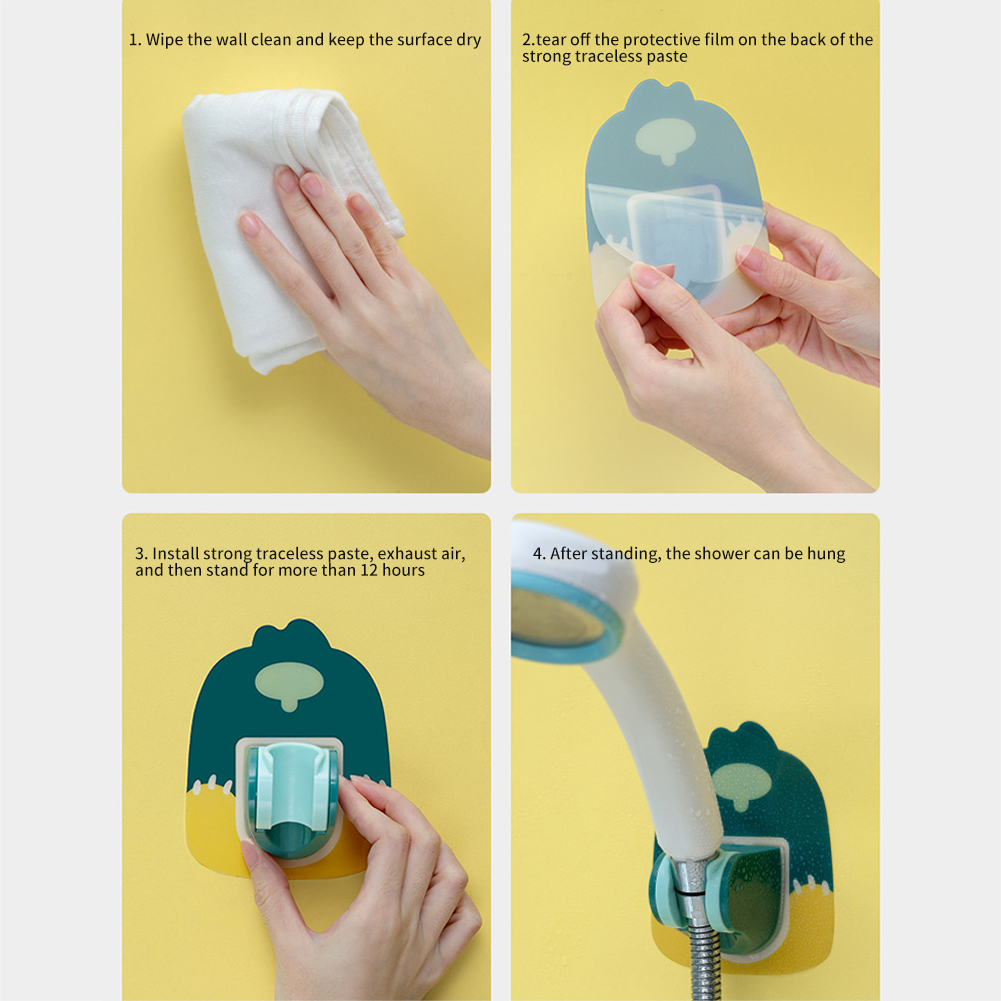 1. Wipe the wall clean and keep the surface dry

2.tear off the protective film on the back of the strong traceless paste

3. Install strong traceless paste, exhaust air, and then stand for more than 12 hours

4. After standing, the shower can be hung