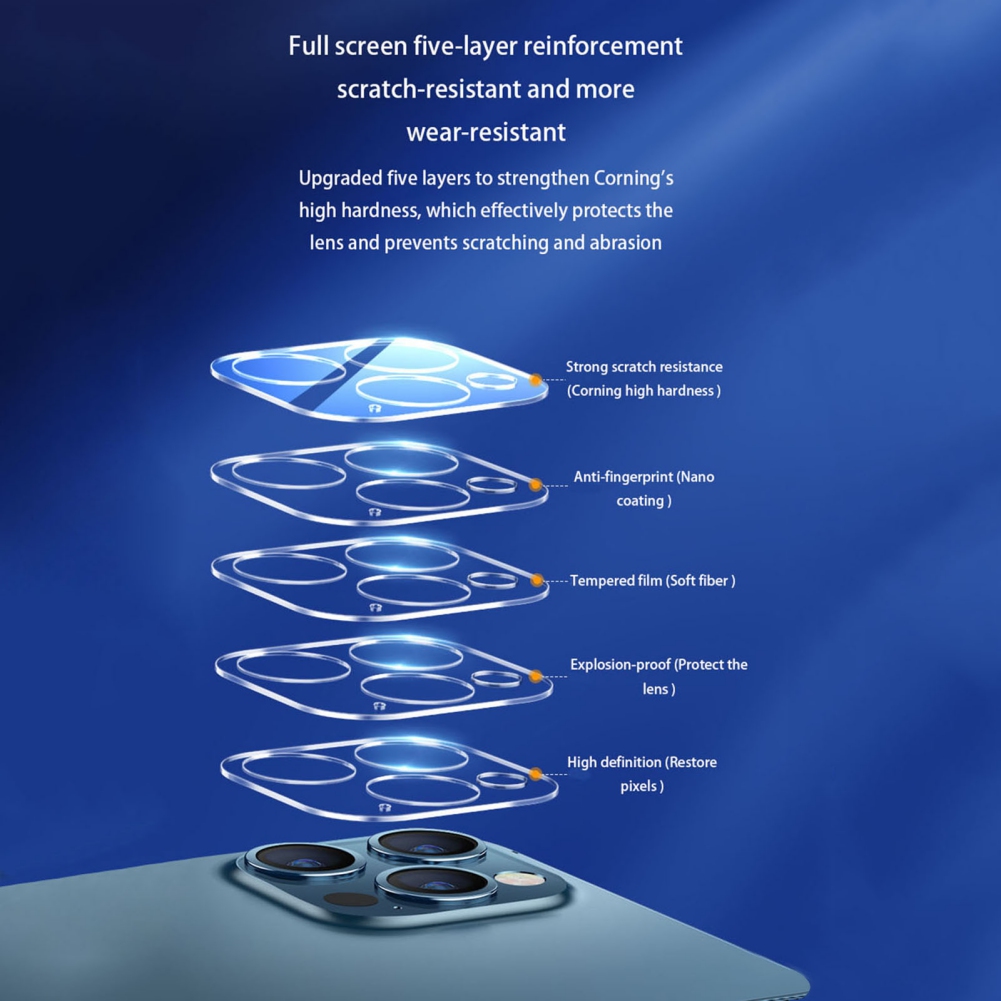 Full screen five-layer reinforcement scratch-resistant and more wear-resistant

Upgraded five layers to strengthen Corning's high hardness, which effectively protects the lens and prevents scratching and abrasion

Strong scratch resistance (Corning high hardness )

Anti-fingerprint (Nano coating )

Tempered film (Soft fiber )

Explosion-proof (Protect the lens )

High definition (Restore pixels )