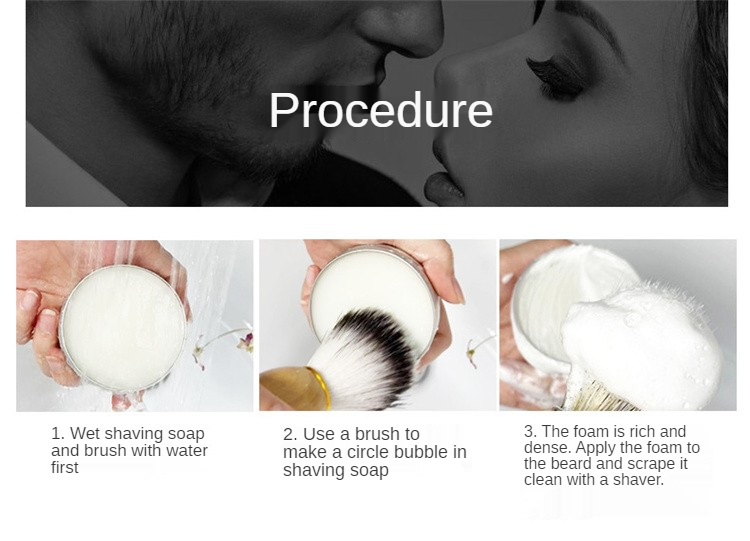 Procedure

1. Wet shaving soap and brush with water first

2. Use a brush to make a circle bubble in shaving soap

3. The foam is rich and dense. Apply the foam to the beard and scrape it clean with a shaver.