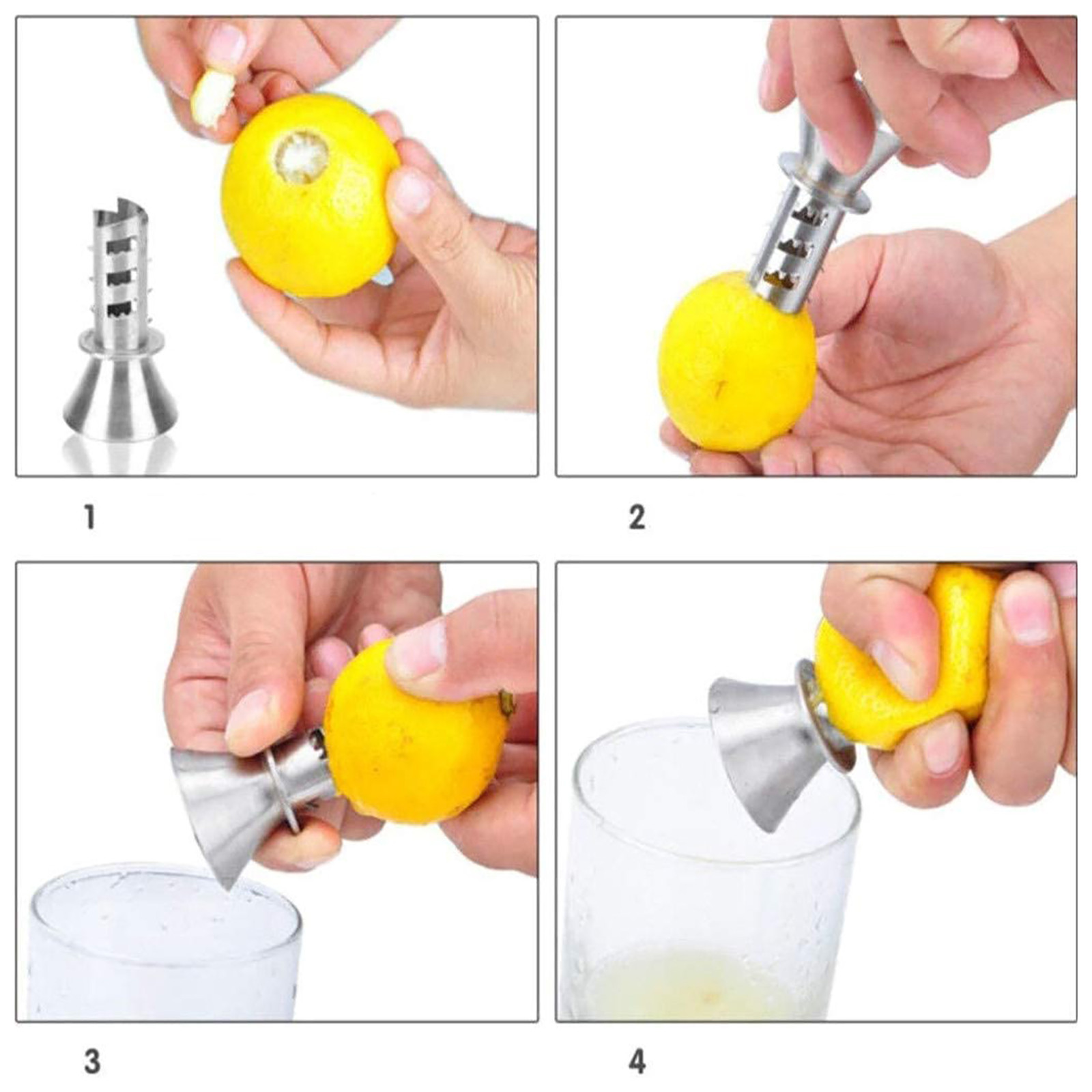 1

2

3

4