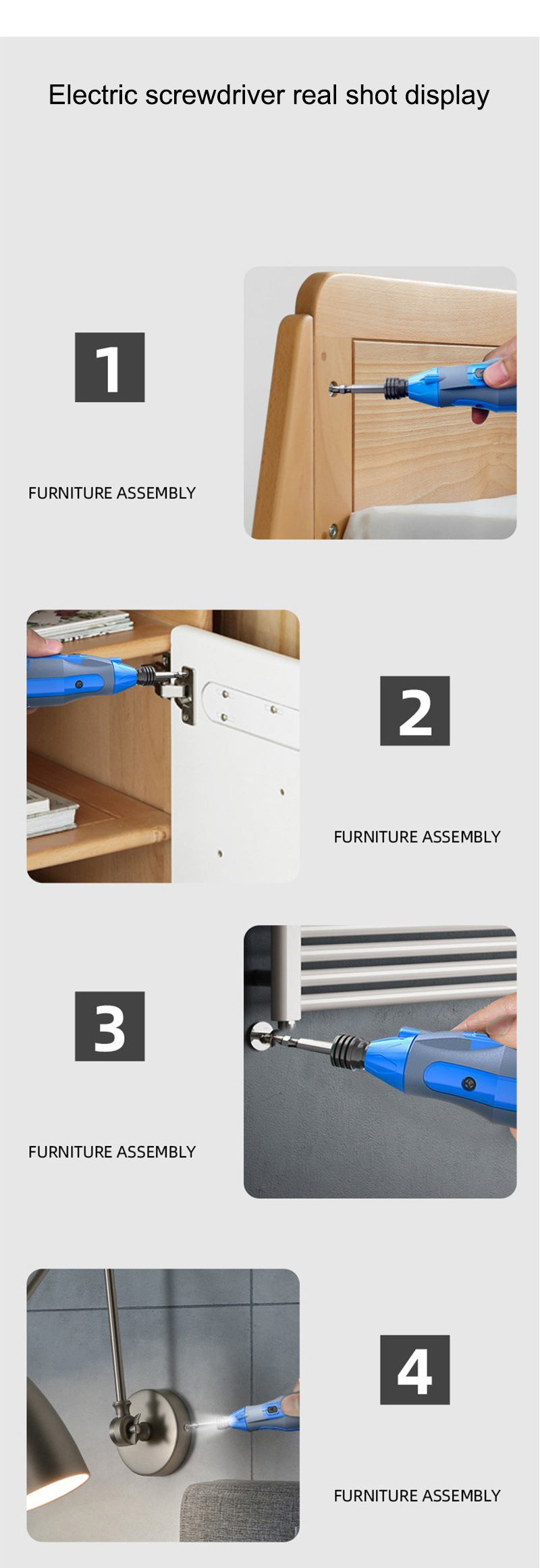 Electric screwdriver real shot display

1

FURNITURE ASSEMBLY

2

FURNITURE ASSEMBLY

3

FURNITURE ASSEMBLY

4

FURNITURE ASSEMBLY