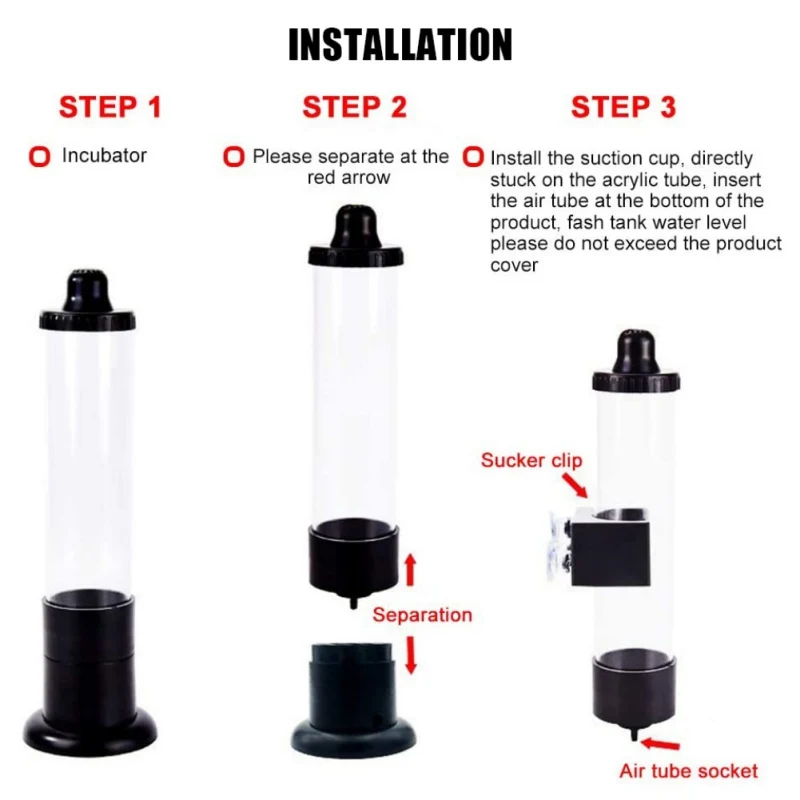 INSTALLATION

STEP 1

Incubator

STEP 2

Please separate at the red arrow

Separation

STEP 3

Install the suction cup, directly stuck on the acrylic tube, insert the air tube at the bottom of the product, fash tank water level please do not exceed the product cover

Sucker clip

Air tube socket