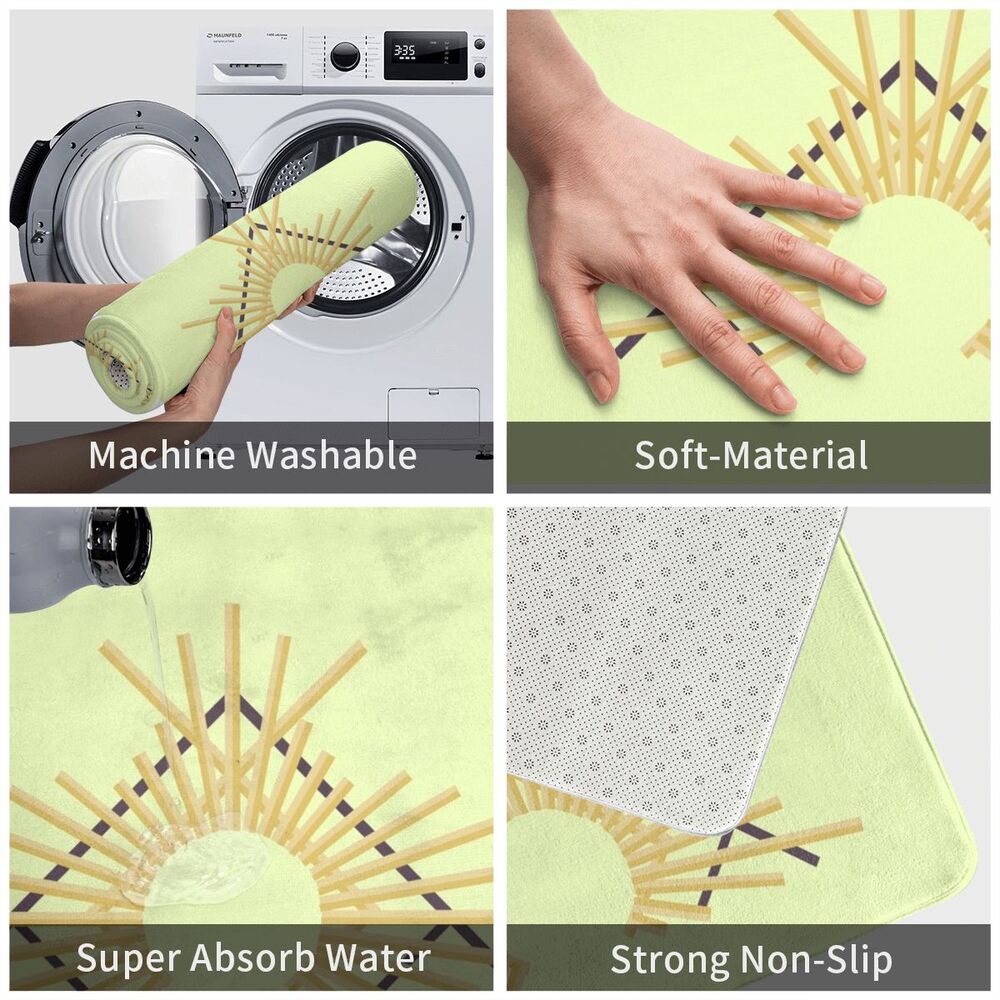 MAUNFELD

3:35

Machine Washable

Soft-Material

Super Absorb Water

Strong Non-Slip