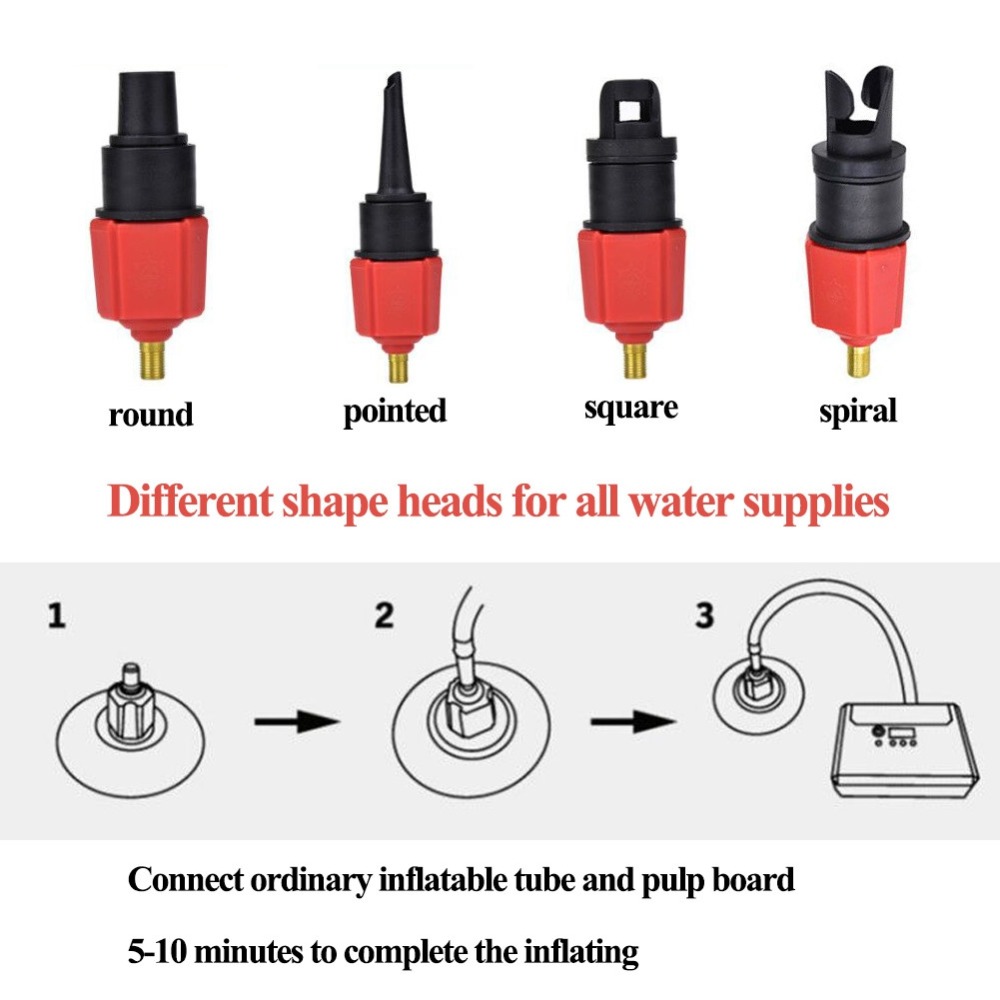 round pointed square spiral

Different shape heads for all water supplies

1 2 3

Connect ordinary inflatable tube and pulp board

5-10 minutes to complete the inflating