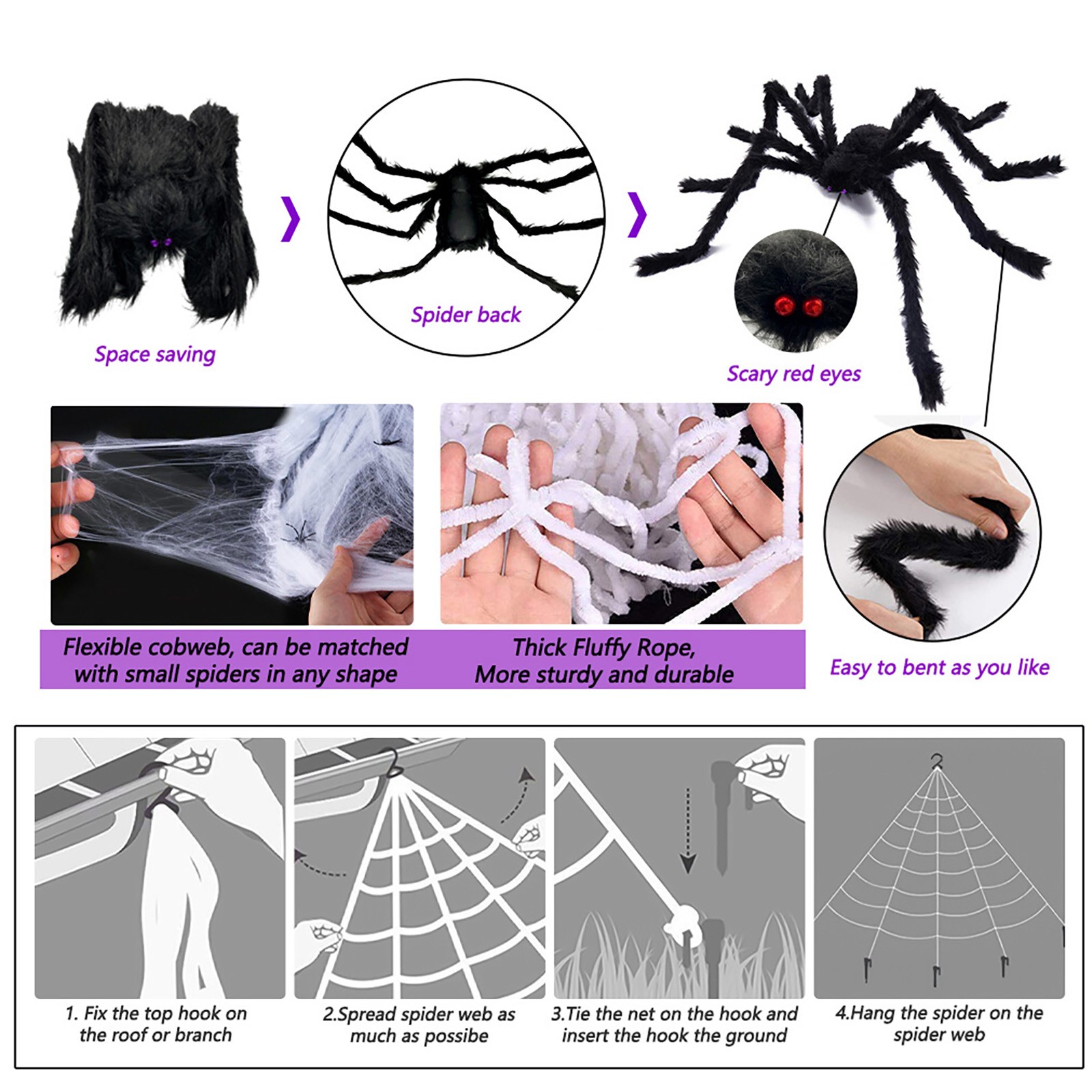 Space saving

Spider back

Scary red eyes

Flexible cobweb, can be matched with small spiders in any shape

Thick Fluffy Rope, More sturdy and durable

Easy to bent as you like

1. Fix the top hook on the roof or branch

2.Spread spider web as much as possibe

3.Tie the net on the hook and insert the hook the ground

4.Hang the spider on the spider web