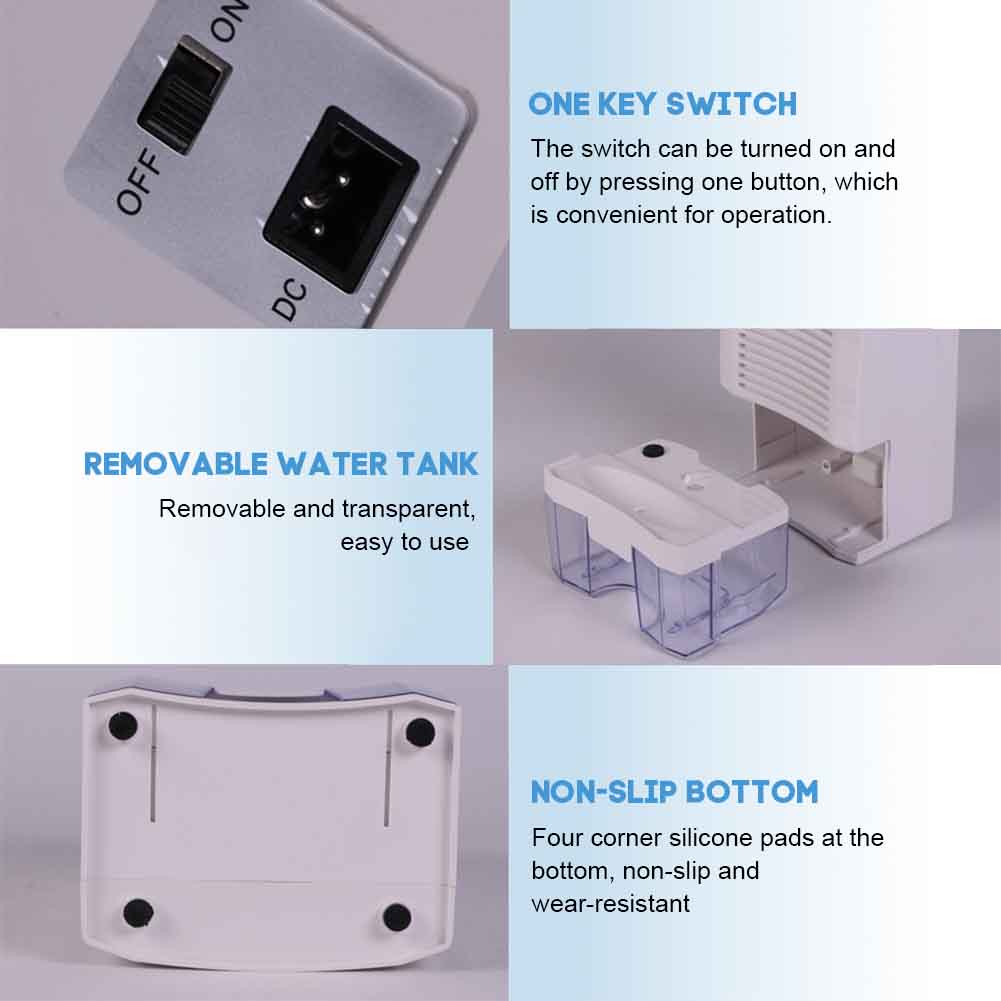 ON
OFF
DC

ONE KEY SWITCH
The switch can be turned on and off by pressing one button, which is convenient for operation.

REMOVABLE WATER TANK
Removable and transparent, easy to use

NON-SLIP BOTTOM
Four corner silicone pads at the bottom, non-slip and wear-resistant