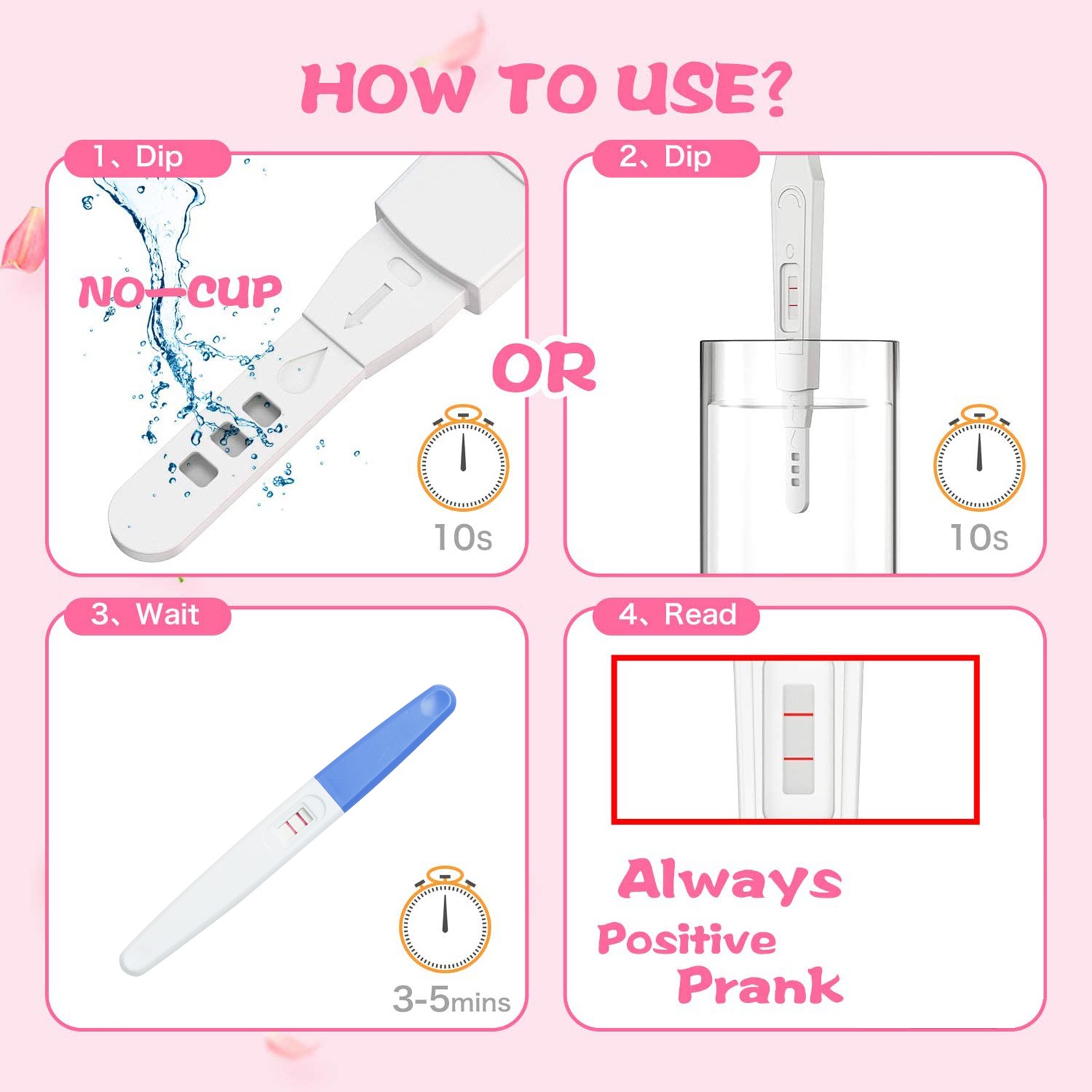 HOW TO USE?

1、Dip

NO—CUP

10s

OR

2、Dip

10s

3、Wait

3-5mins

4、Read

Always Positive Prank