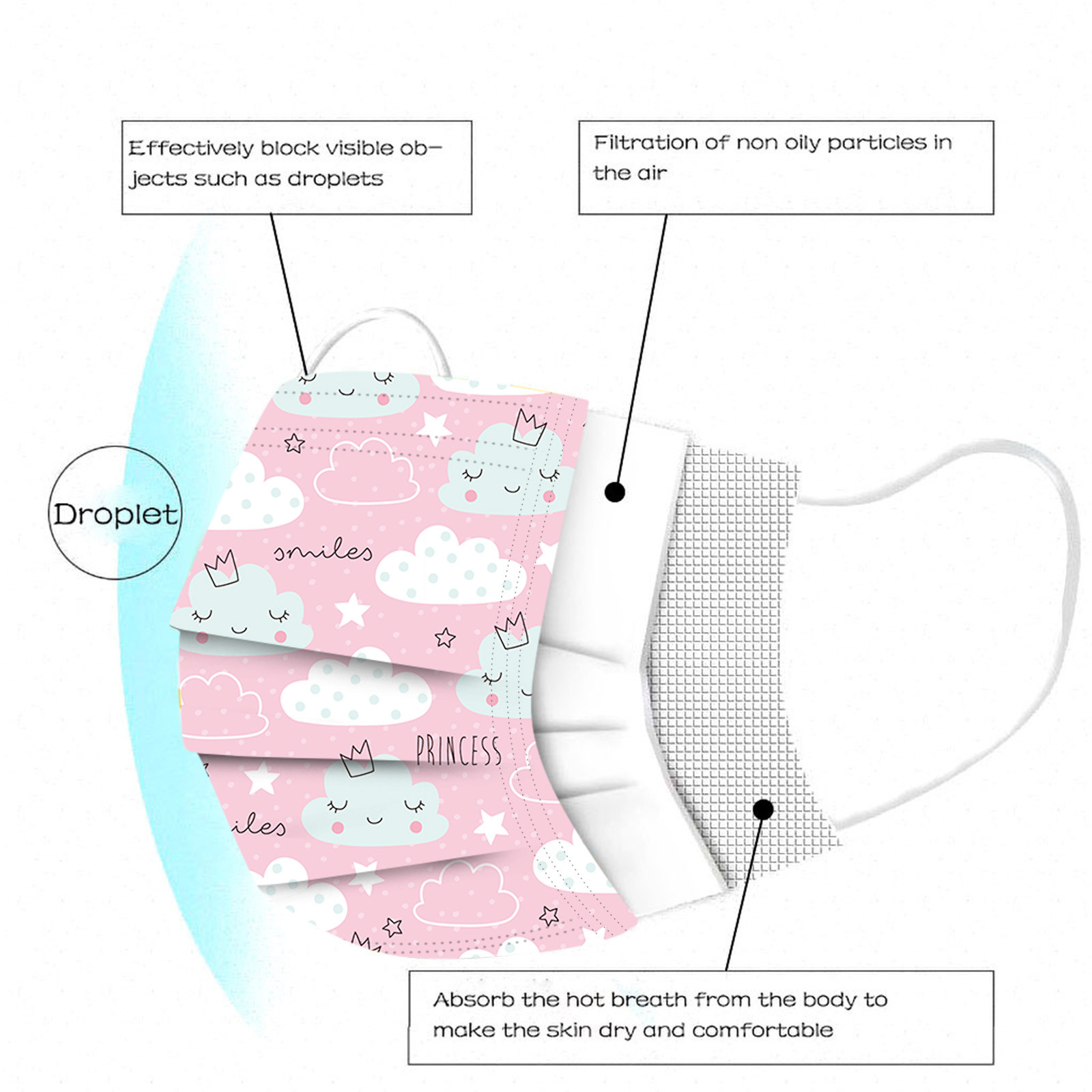 Effectively block visible objects such as droplets

Filtration of non oily particles in the air

Droplet

smiles

PRINCESS

iles

Absorb the hot breath from the body to make the skin dry and comfortable