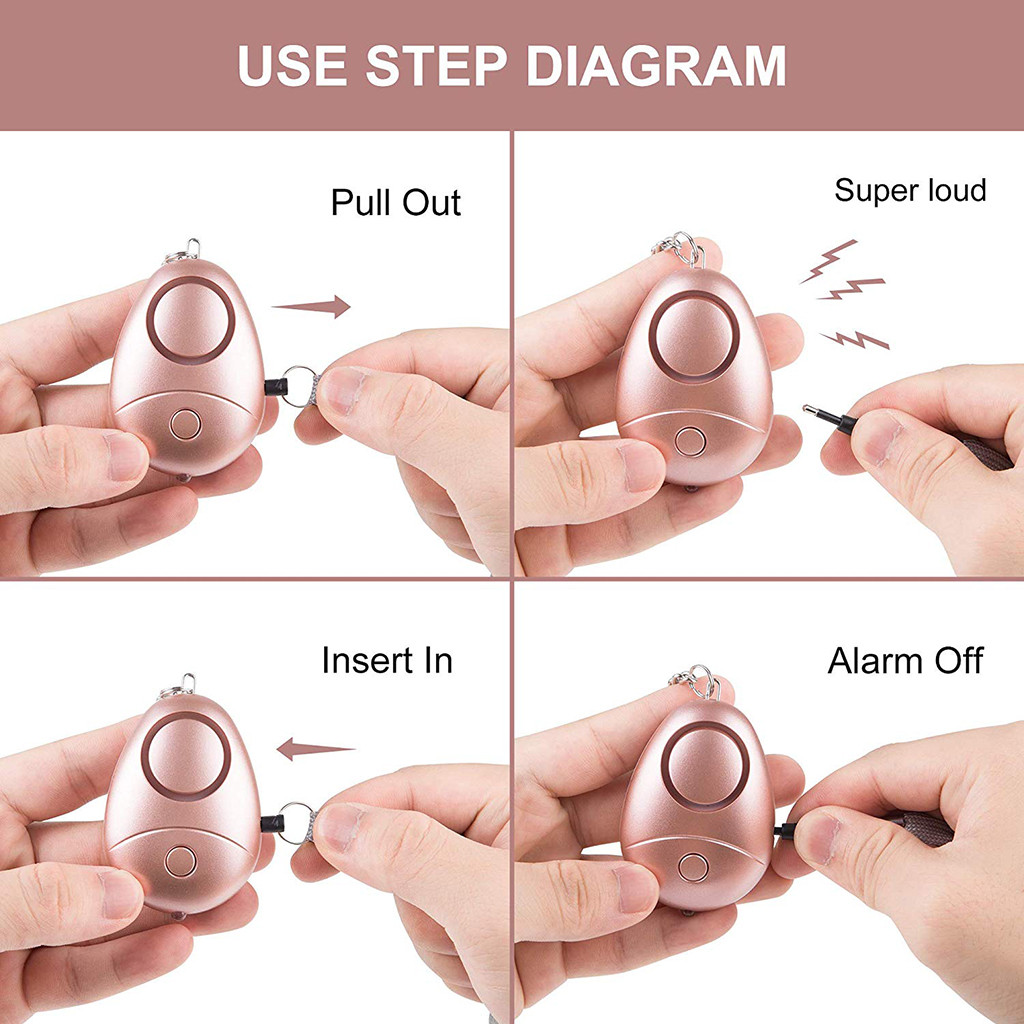 USE STEP DIAGRAM

Pull Out

Super loud

Insert In

Alarm Off