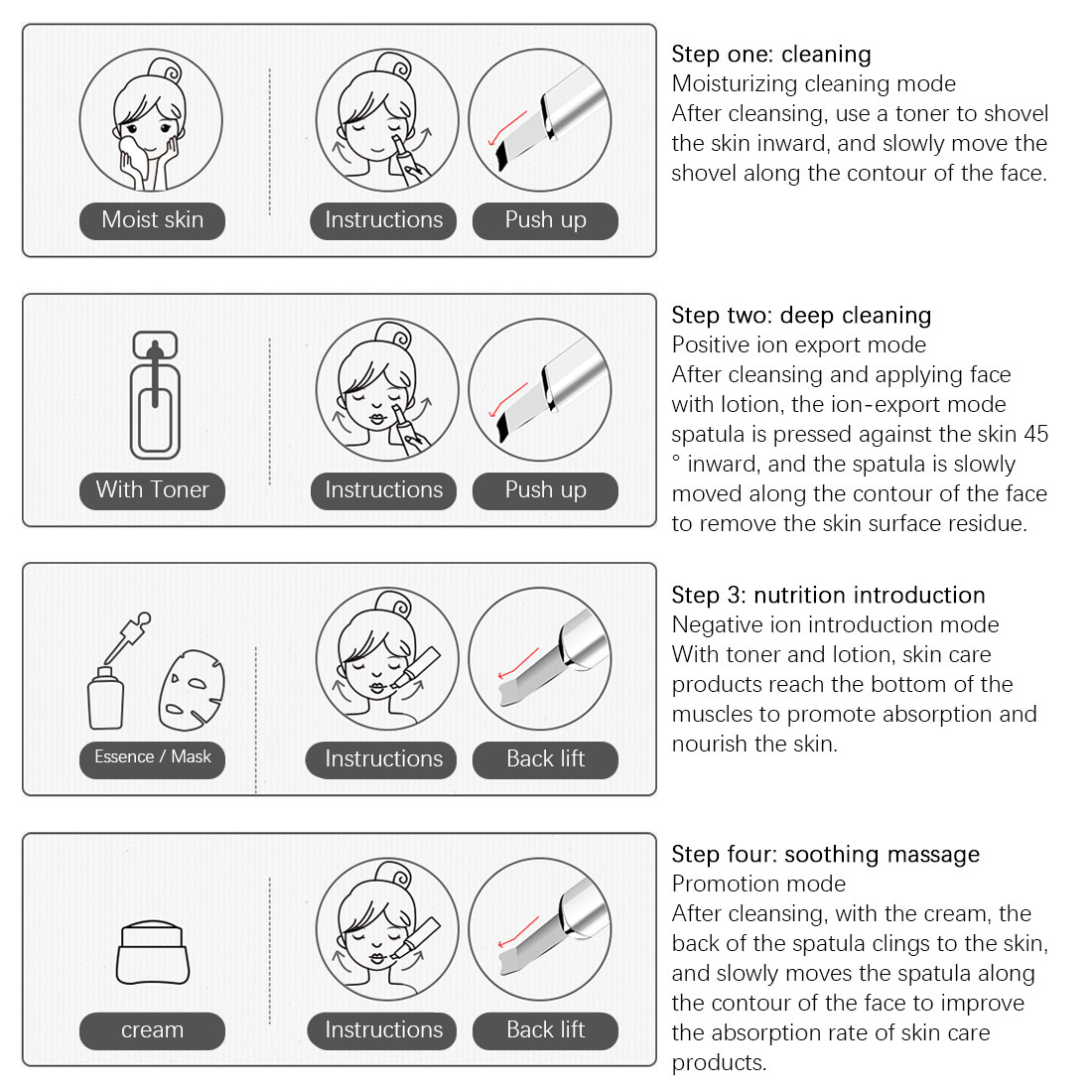 Moist skin

Instructions

Push up

Step one: cleaning
Moisturizing cleaning mode
After cleansing, use a toner to shovel the skin inward, and slowly move the shovel along the contour of the face.

With Toner

Instructions

Push up

Step two: deep cleaning
Positive ion export mode
After cleansing and applying face with lotion, the ion-export mode spatula is pressed against the skin 45 ° inward, and the spatula is slowly moved along the contour of the face to remove the skin surface residue.

Essence / Mask

Instructions

Back lift

Step 3: nutrition introduction
Negative ion introduction mode
With toner and lotion, skin care products reach the bottom of the muscles to promote absorption and nourish the skin.

cream

Instructions

Back lift

Step four: soothing massage
Promotion mode
After cleansing, with the cream, the back of the spatula clings to the skin, and slowly moves the spatula along the contour of the face to improve the absorption rate of skin care products.