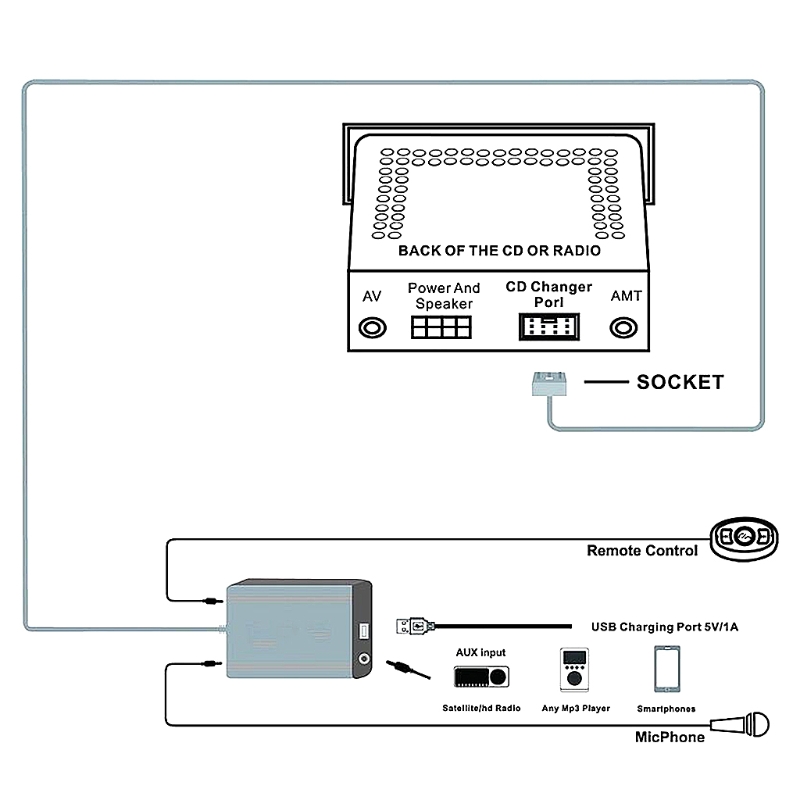 BACK OF THE CD OR RADIO

AV

Power And Speaker

CD Changer Porl

AMT

SOCKET

Remote Control

USB Charging Port 5V/1A

AUX input

Satellite/hd Radio

Any Mp3 Player

Smartphones

MicPhone