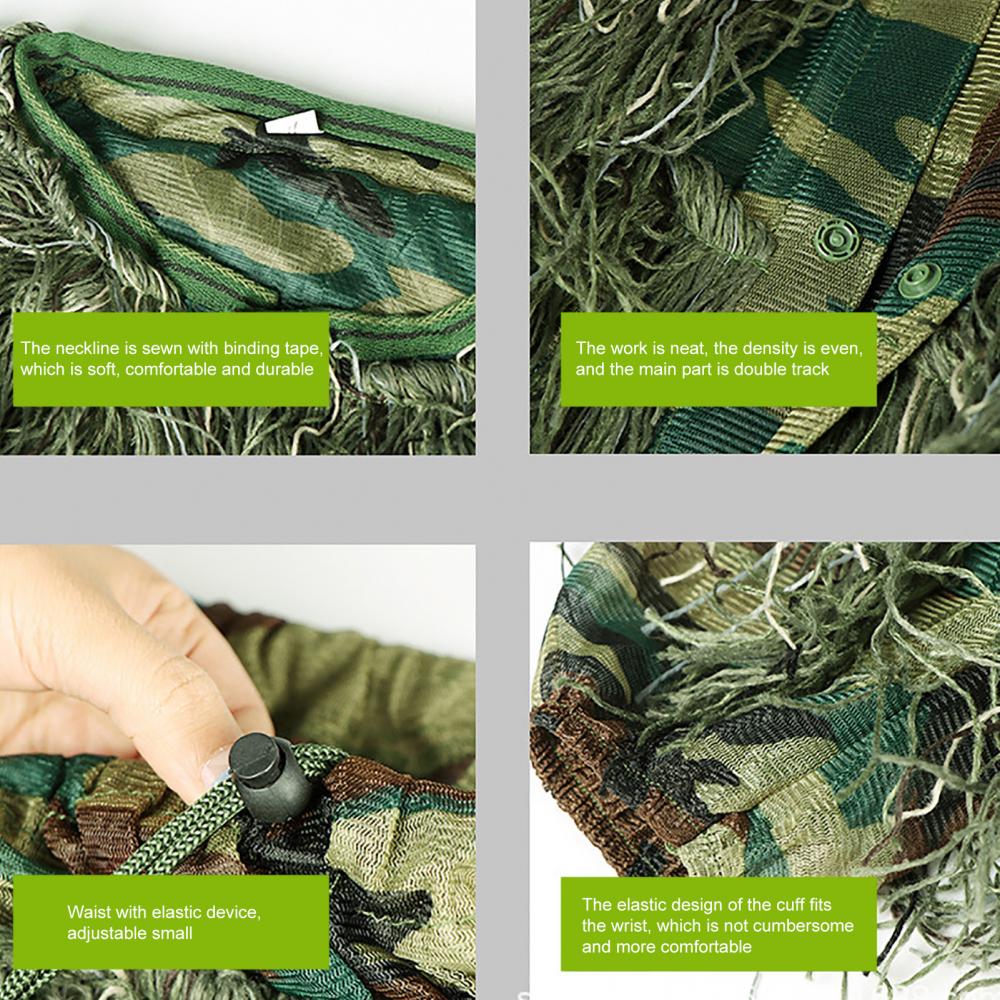 The neckline is sewn with binding tape, which is soft, comfortable and durable

The work is neat, the density is even, and the main part is double track

Waist with elastic device, adjustable small

The elastic design of the cuff fits the wrist, which is not cumbersome and more comfortable