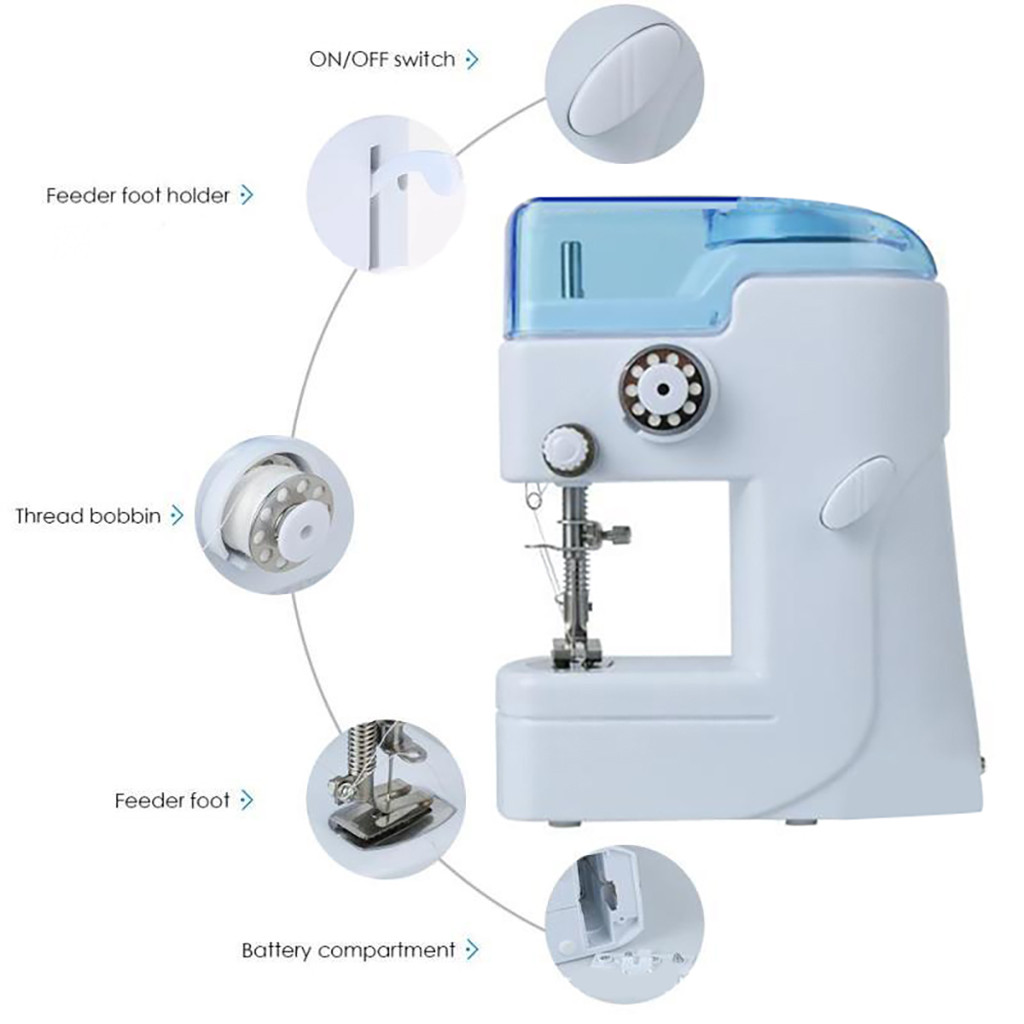 ON/OFF switch >

Feeder foot holder >

Thread bobbin >

Feeder foot >

Battery compartment >