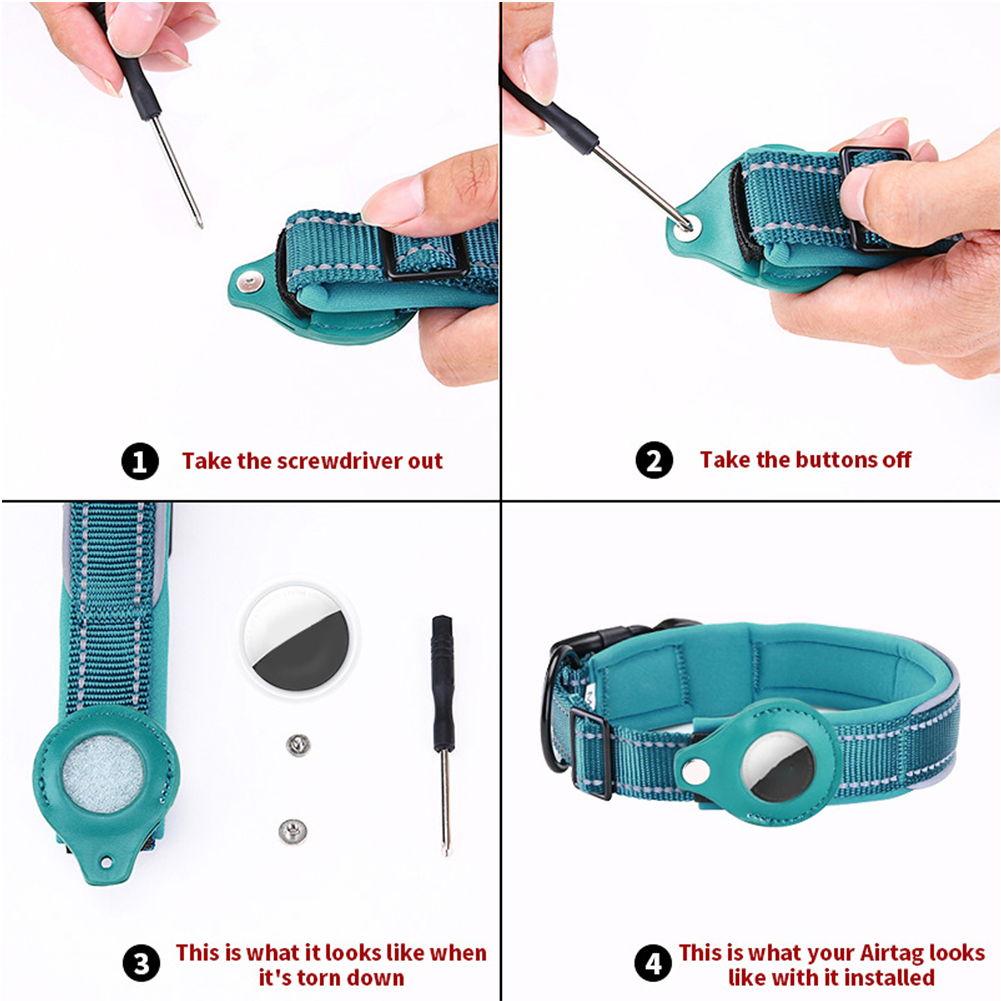 1 Take the screwdriver out

2 Take the buttons off

3 This is what it looks like when it's torn down

4 This is what your Airtag looks like with it installed