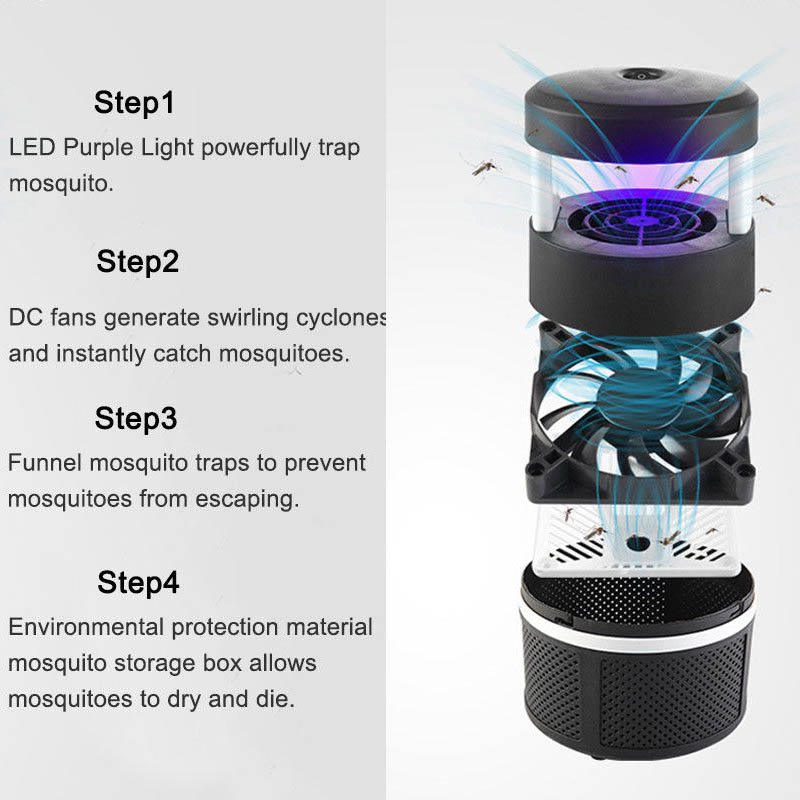 Step1
LED Purple Light powerfully trap mosquito.

Step2
DC fans generate swirling cyclones and instantly catch mosquitoes.

Step3
Funnel mosquito traps to prevent mosquitoes from escaping.

Step4
Environmental protection material mosquito storage box allows mosquitoes to dry and die.