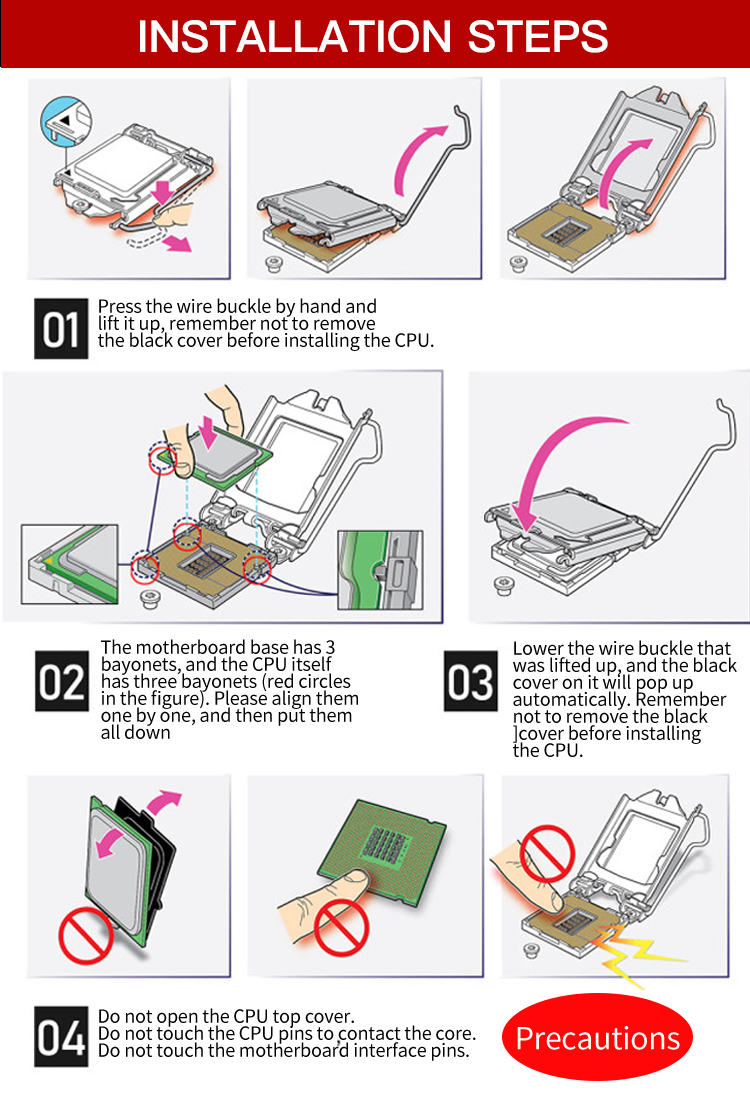 INSTALLATION STEPS

01 Press the wire buckle by hand and lift it up, remember not to remove the black cover before installing the CPU.

02 The motherboard base has 3 bayonets, and the CPU itself has three bayonets (red circles in the figure). Please align them one by one, and then put them all down

03 Lower the wire buckle that was lifted up, and the black cover on it will pop up automatically. Remember not to remove the black ]cover before installing the CPU.

04 Do not open the CPU top cover. Do not touch the CPU pins to contact the core. Do not touch the motherboard interface pins.

Precautions