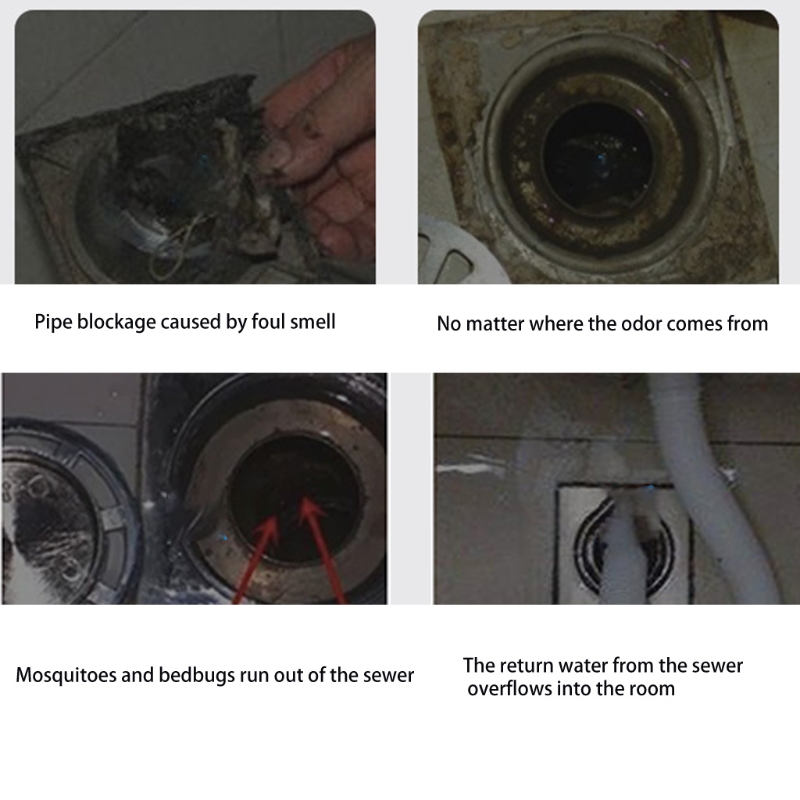 Pipe blockage caused by foul smell

No matter where the odor comes from

Mosquitoes and bedbugs run out of the sewer

The return water from the sewer overflows into the room