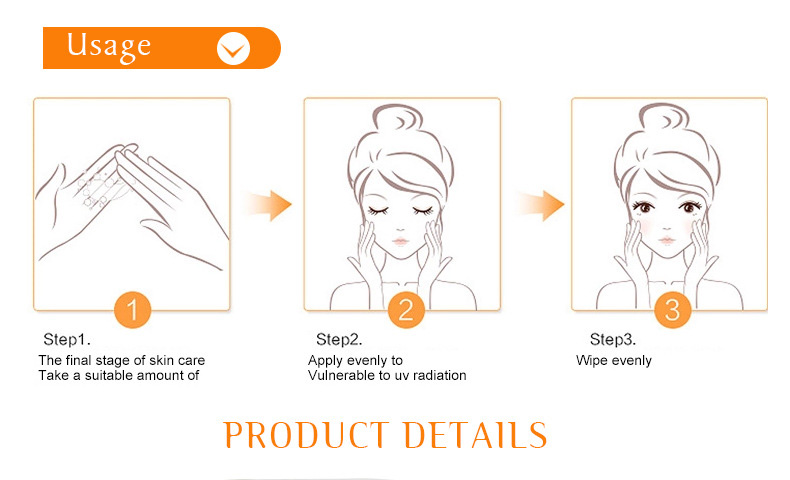 Usage

1

Step1.
The final stage of skin care
Take a suitable amount of

2

Step2.
Apply evenly to
Vulnerable to uv radiation

3

Step3.
Wipe evenly

PRODUCT DETAILS