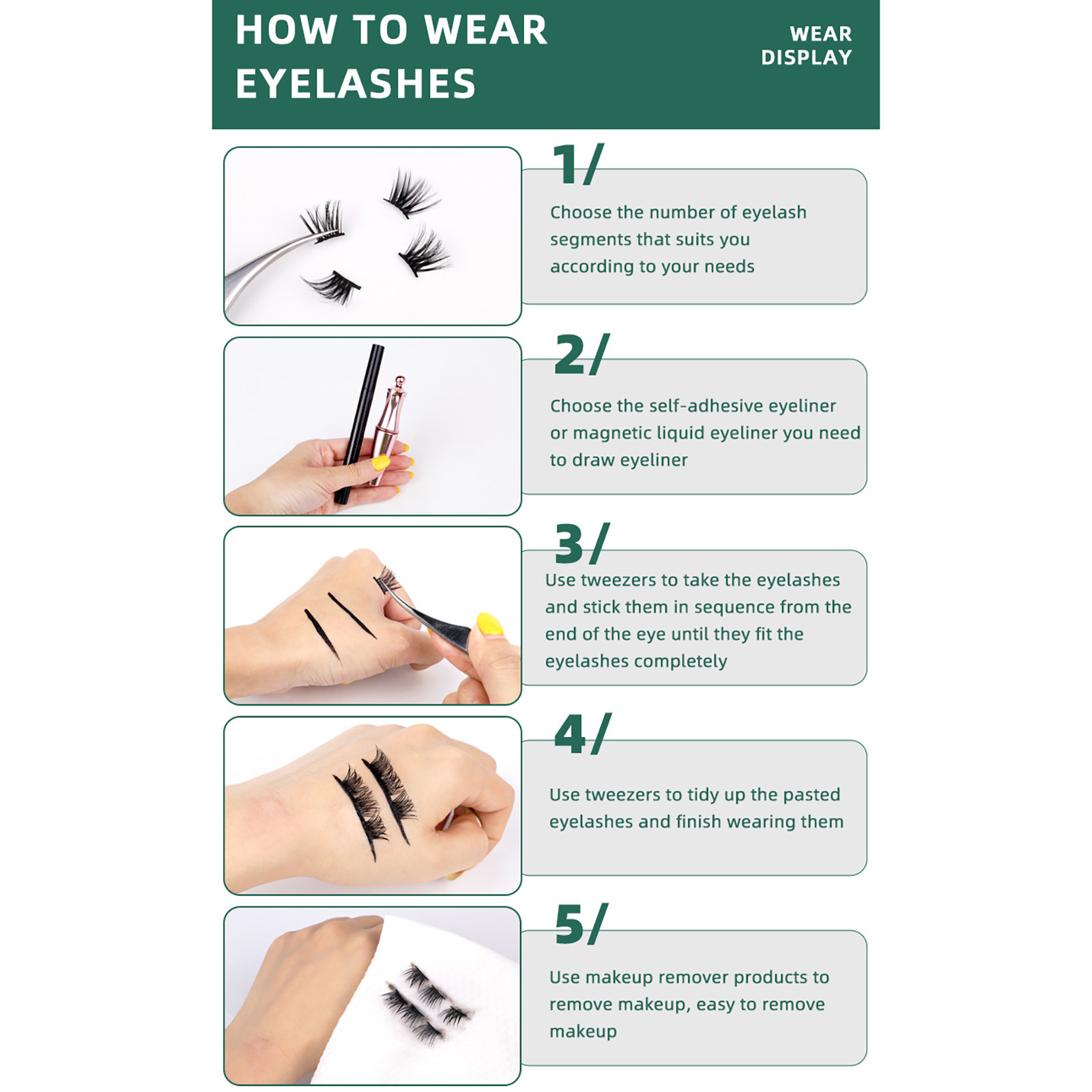 HOW TO WEAR EYELASHES

WEAR DISPLAY

1/

Choose the number of eyelash segments that suits you according to your needs

2/

Choose the self-adhesive eyeliner or magnetic liquid eyeliner you need to draw eyeliner

3/

Use tweezers to take the eyelashes and stick them in sequence from the end of the eye until they fit the eyelashes completely

4/

Use tweezers to tidy up the pasted eyelashes and finish wearing them

5/

Use makeup remover products to remove makeup, easy to remove makeup