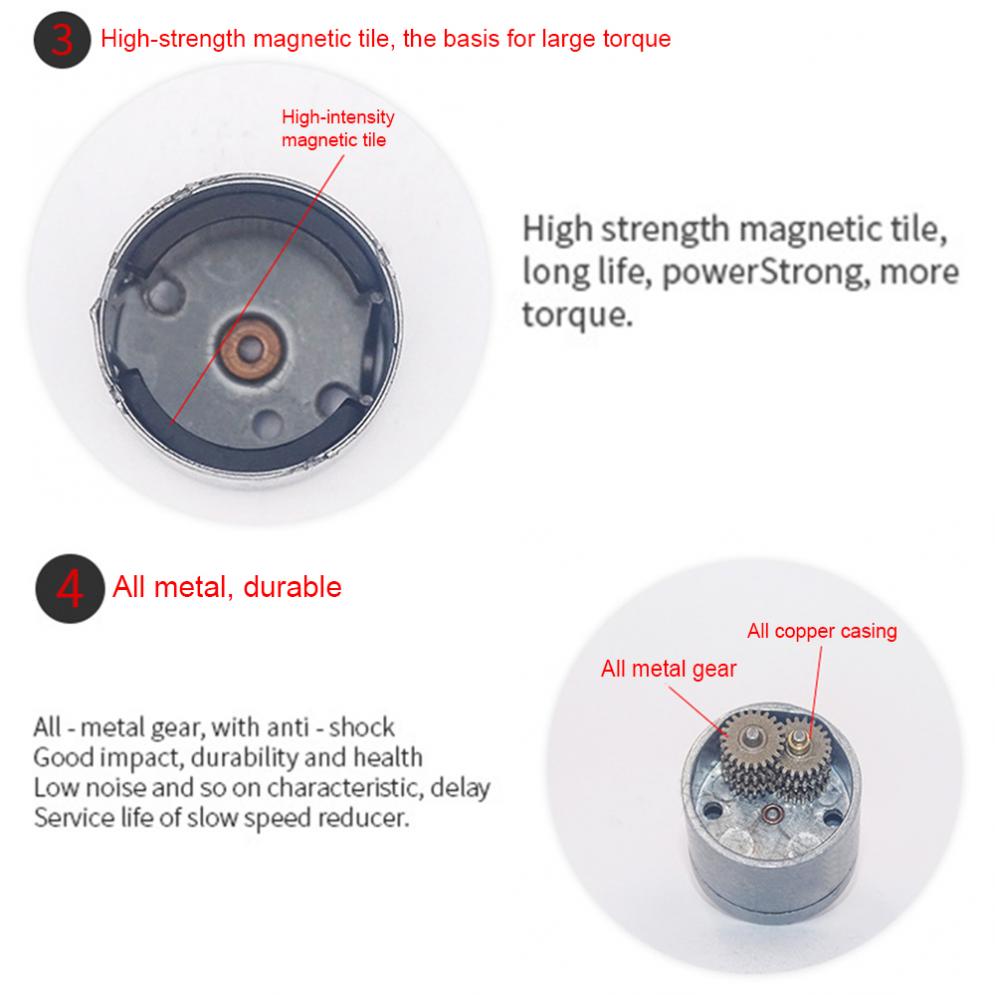 3 High-strength magnetic tile, the basis for large torque

High-intensity magnetic tile

High strength magnetic tile, long life, powerStrong, more torque.

4 All metal, durable

All copper casing

All metal gear

All - metal gear, with anti - shock
Good impact, durability and health
Low noise and so on characteristic, delay
Service life of slow speed reducer.