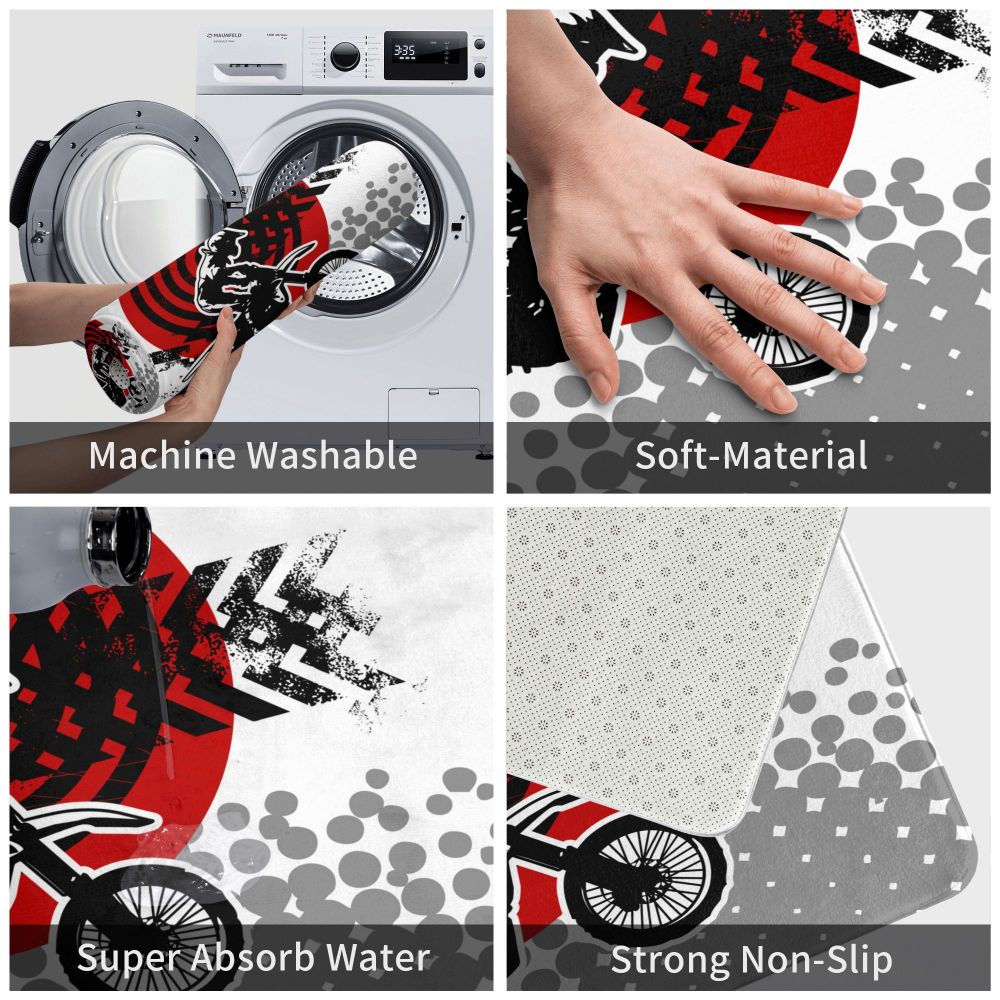 MAUNFELD

3:35

Machine Washable

Soft-Material

Super Absorb Water

Strong Non-Slip