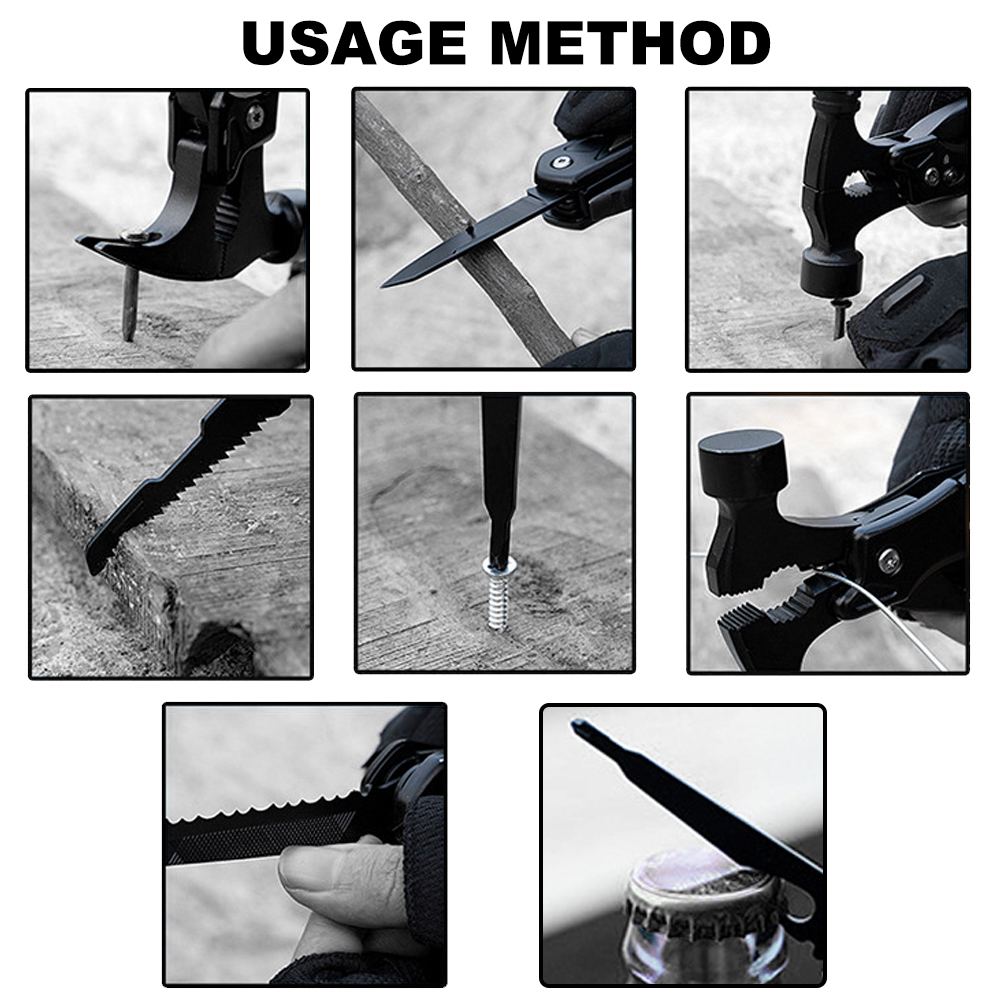 USAGE METHOD