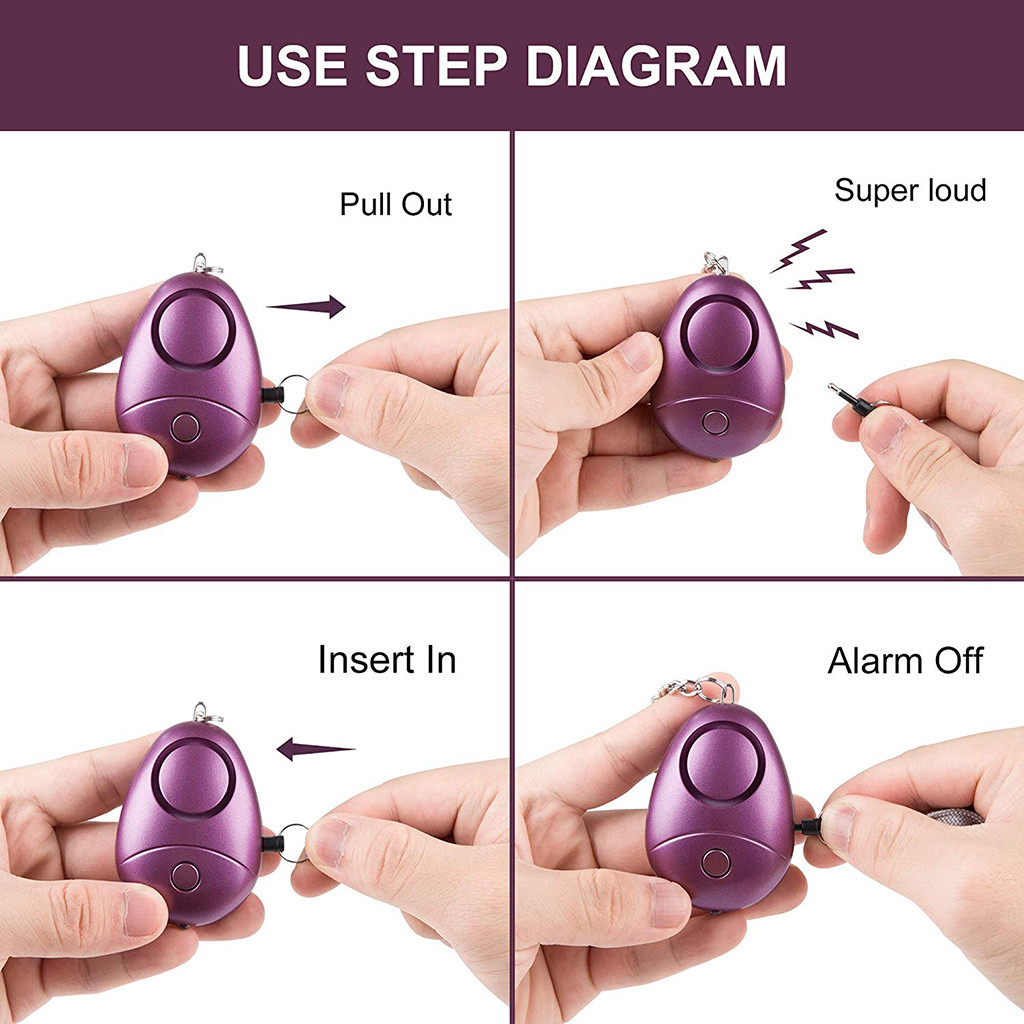 USE STEP DIAGRAM

Pull Out

Super loud

Insert In

Alarm Off