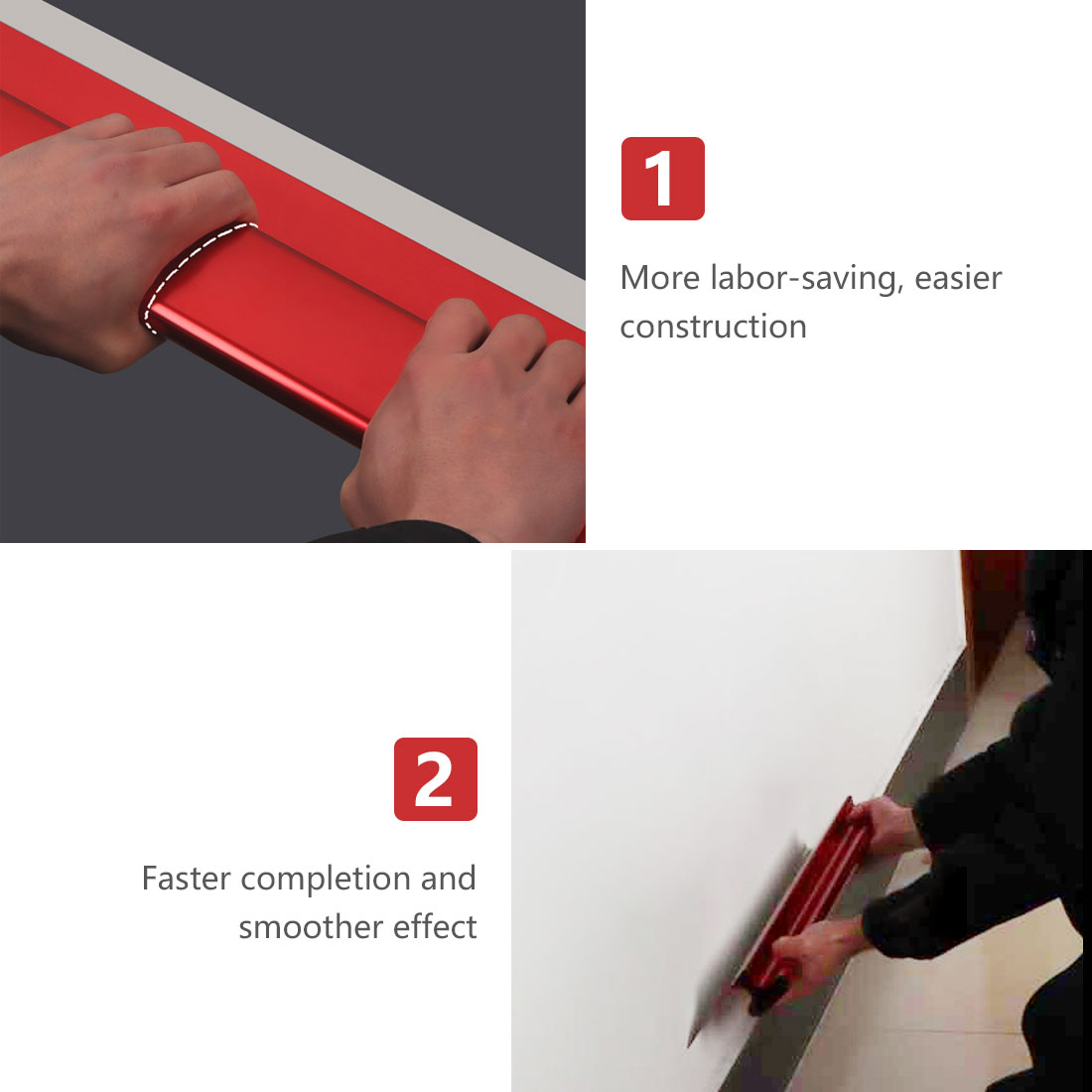 1

More labor-saving, easier construction

2

Faster completion and smoother effect