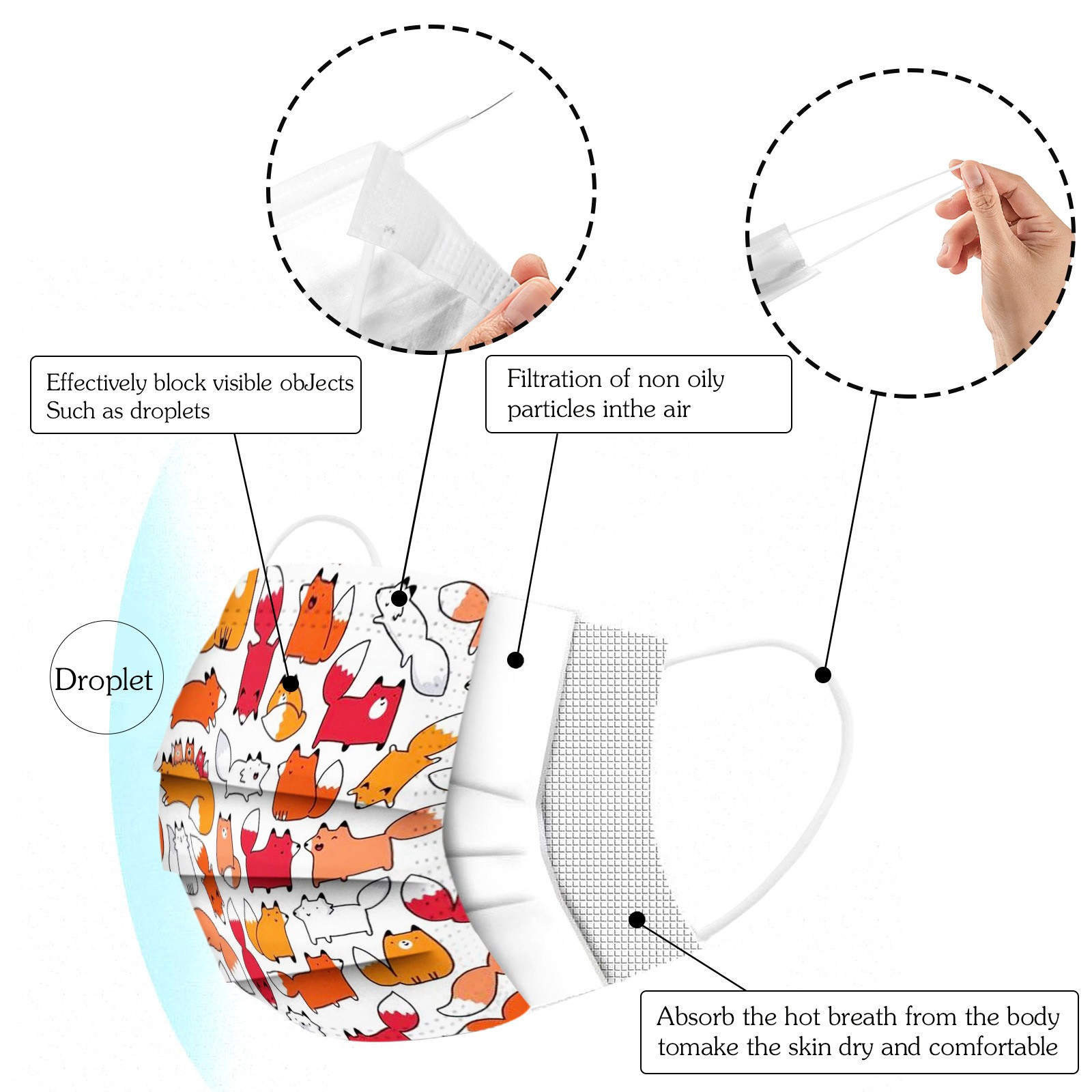 Effectively block visible obJects Such as droplets

Filtration of non oily particles inthe air

Droplet

Absorb the hot breath from the body tomake the skin dry and comfortable