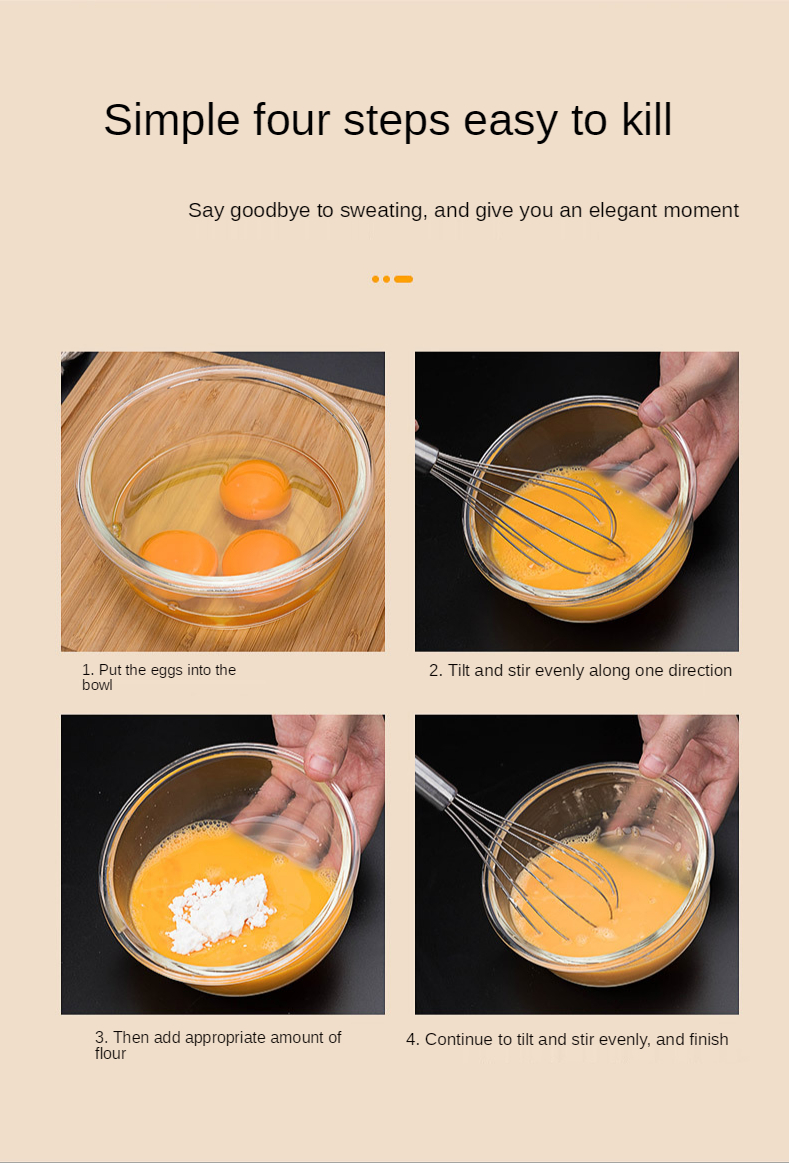 Simple four steps easy to kill

Say goodbye to sweating, and give you an elegant moment

1. Put the eggs into the bowl

2. Tilt and stir evenly along one direction

3. Then add appropriate amount of flour

4. Continue to tilt and stir evenly, and finish