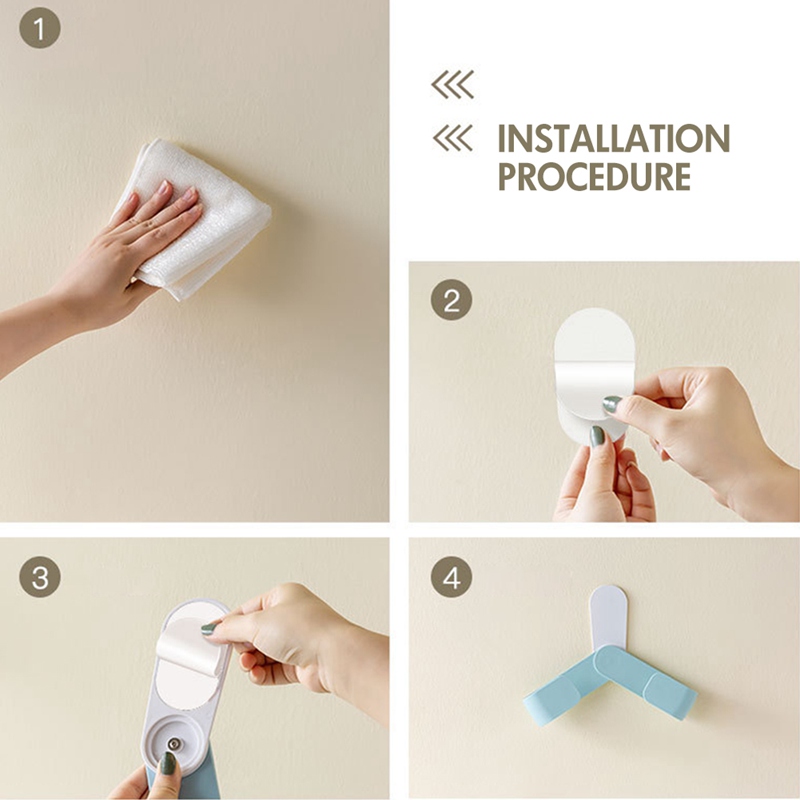 1

INSTALLATION PROCEDURE

2

3

4