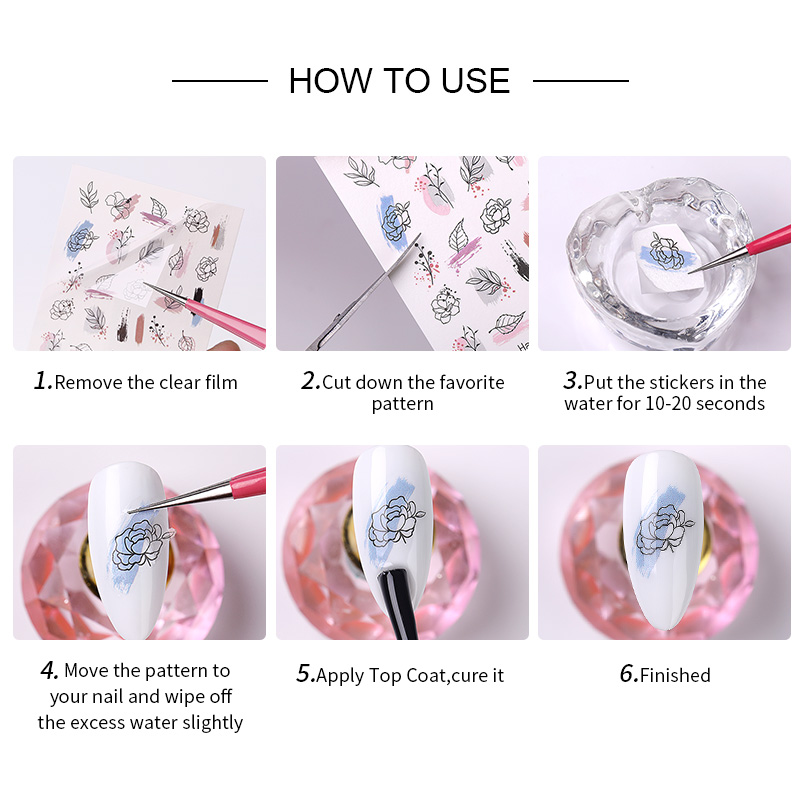 HOW TO USE

1.Remove the clear film

2.Cut down the favorite pattern

3.Put the stickers in the water for 10-20 seconds

4. Move the pattern to your nail and wipe off the excess water slightly

5.Apply Top Coat,cure it

6.Finished