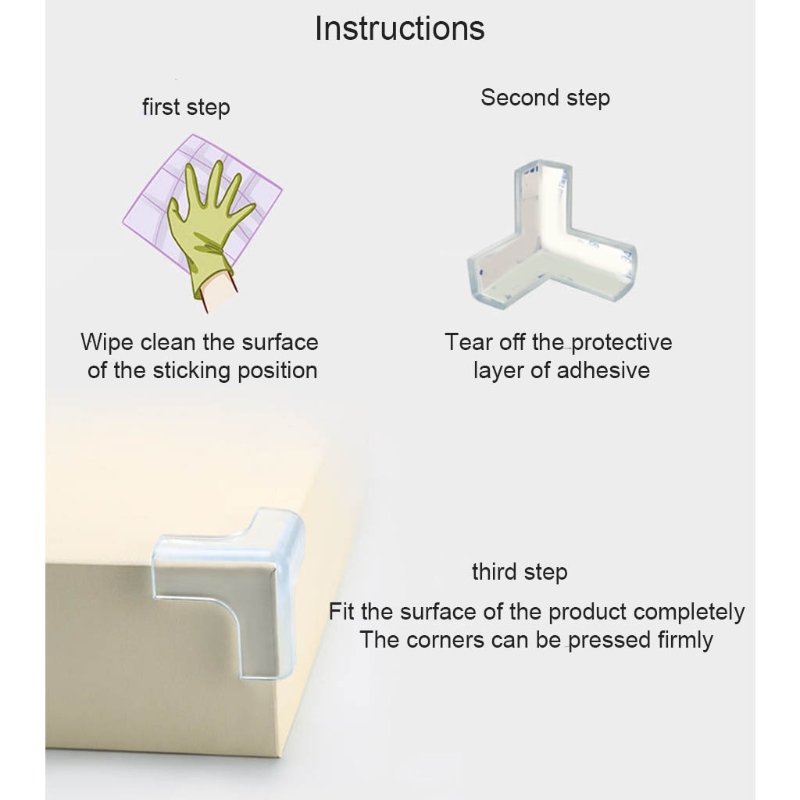 Instructions

first step

Wipe clean the surface of the sticking position

Second step

Tear off the protective layer of adhesive

third step

Fit the surface of the product completely
The corners can be pressed firmly