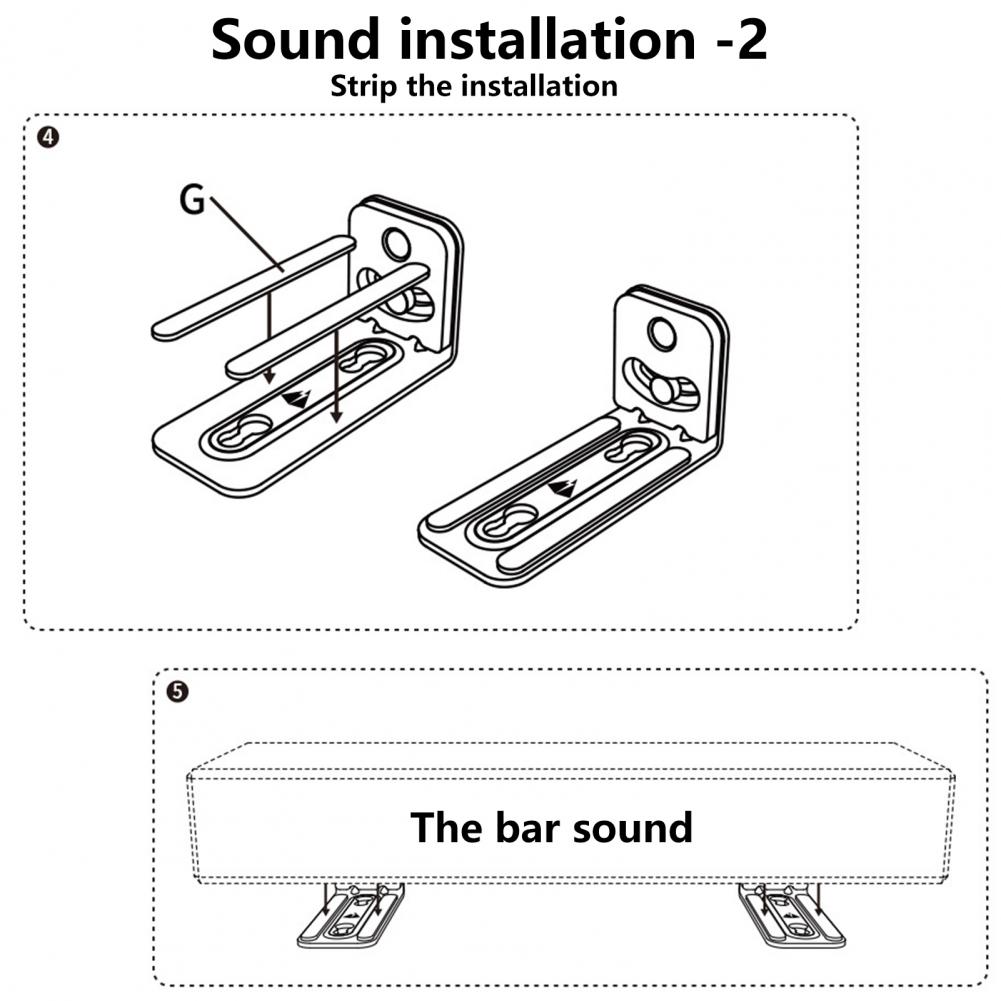 Sound installation -2

Strip the installation

❹

G

❺

The bar sound