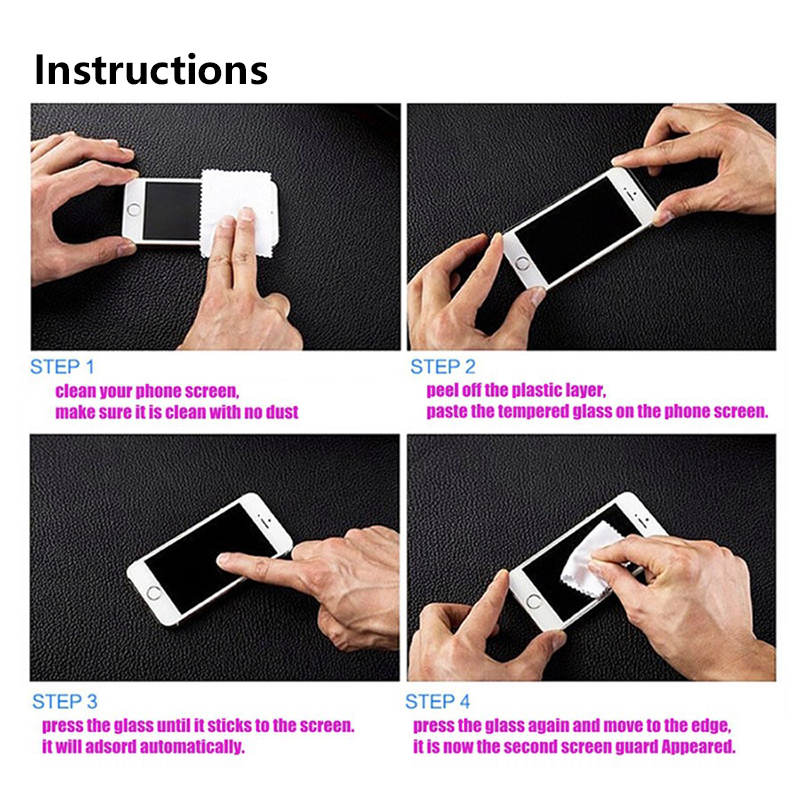 Instructions

STEP 1
clean your phone screen,
make sure it is clean with no dust

STEP 2
peel off the plastic layer,
paste the tempered glass on the phone screen.

STEP 3
press the glass until it sticks to the screen.
it will adsord automatically.

STEP 4
press the glass again and move to the edge,
it is now the second screen guard Appeared.