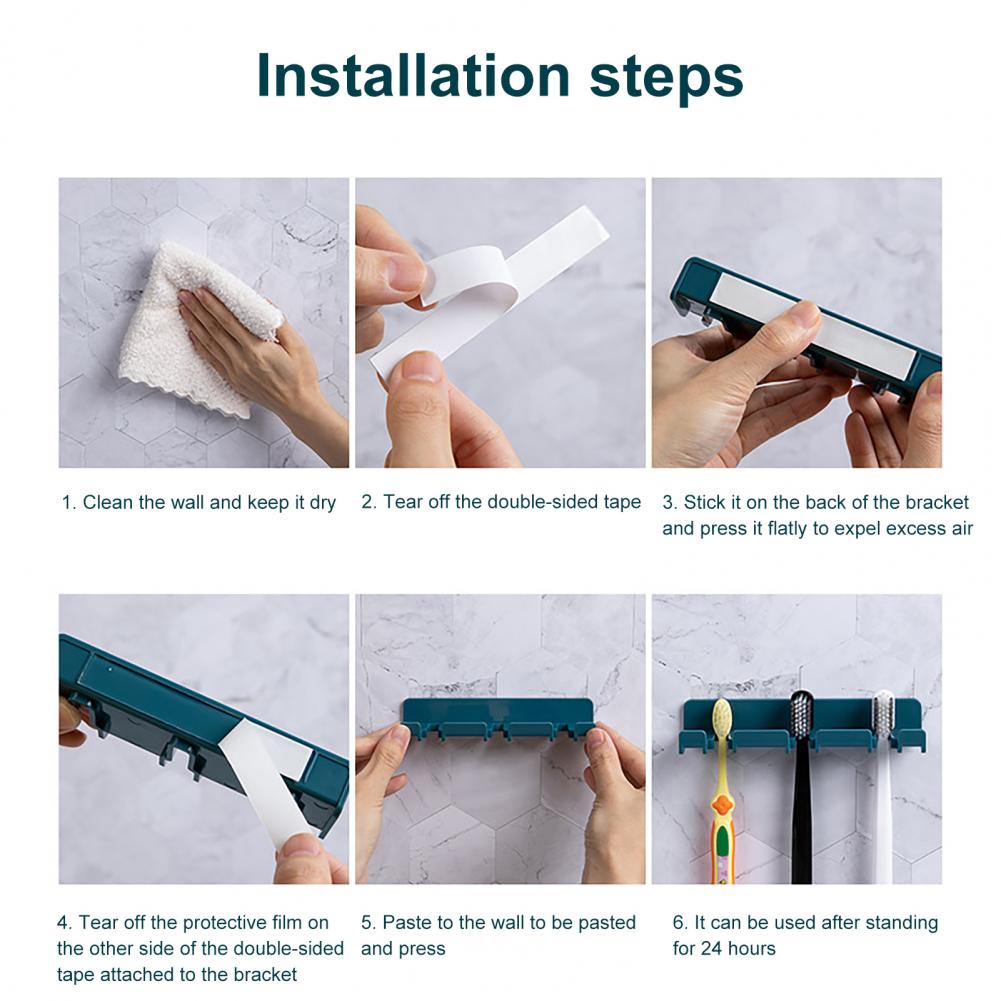 Installation steps

1. Clean the wall and keep it dry

2. Tear off the double-sided tape

3. Stick it on the back of the bracket and press it flatly to expel excess air

4. Tear off the protective film on the other side of the double-sided tape attached to the bracket

5. Paste to the wall to be pasted and press

6. It can be used after standing for 24 hours