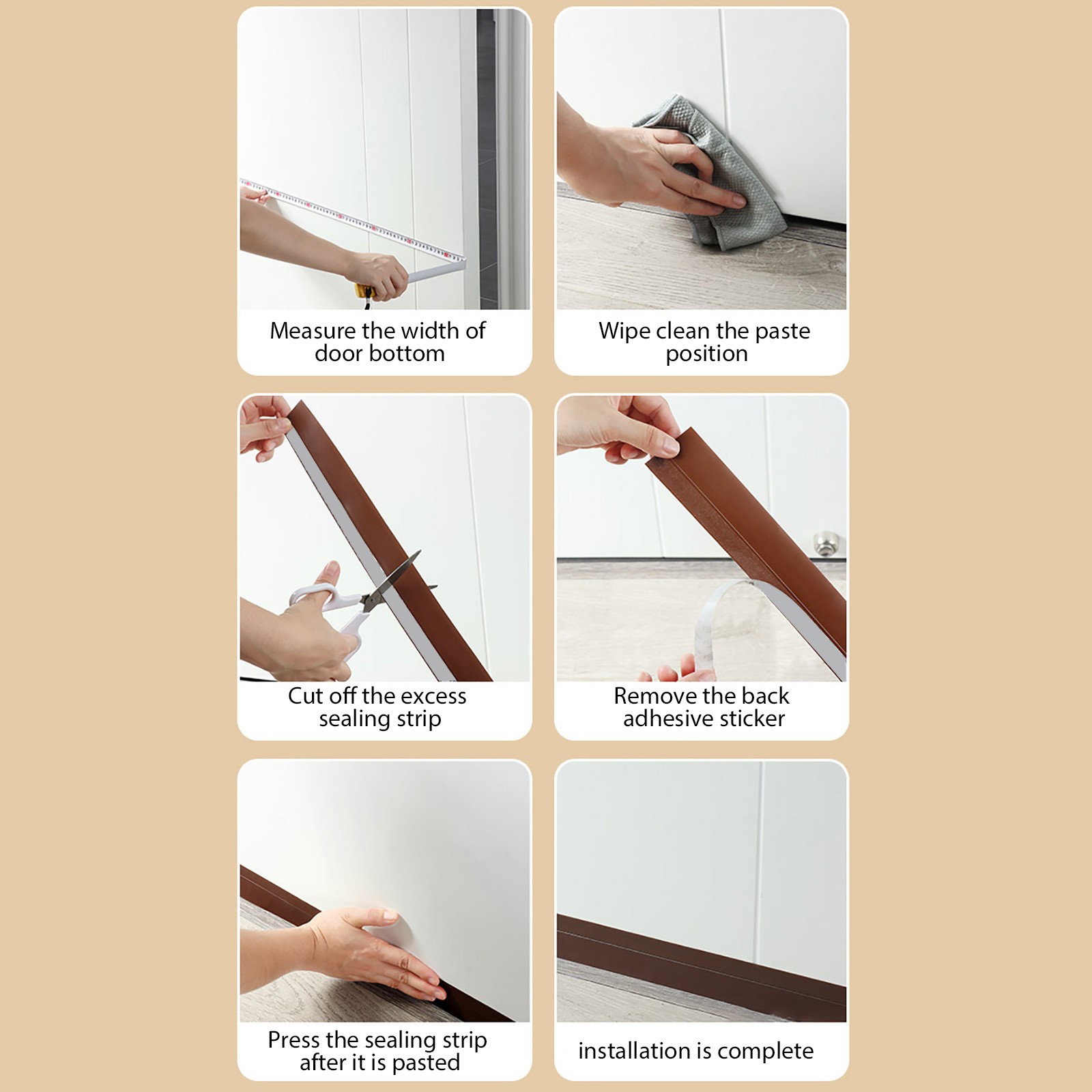 Measure the width of door bottom

Wipe clean the paste position

Cut off the excess sealing strip

Remove the back adhesive sticker

Press the sealing strip after it is pasted

installation is complete