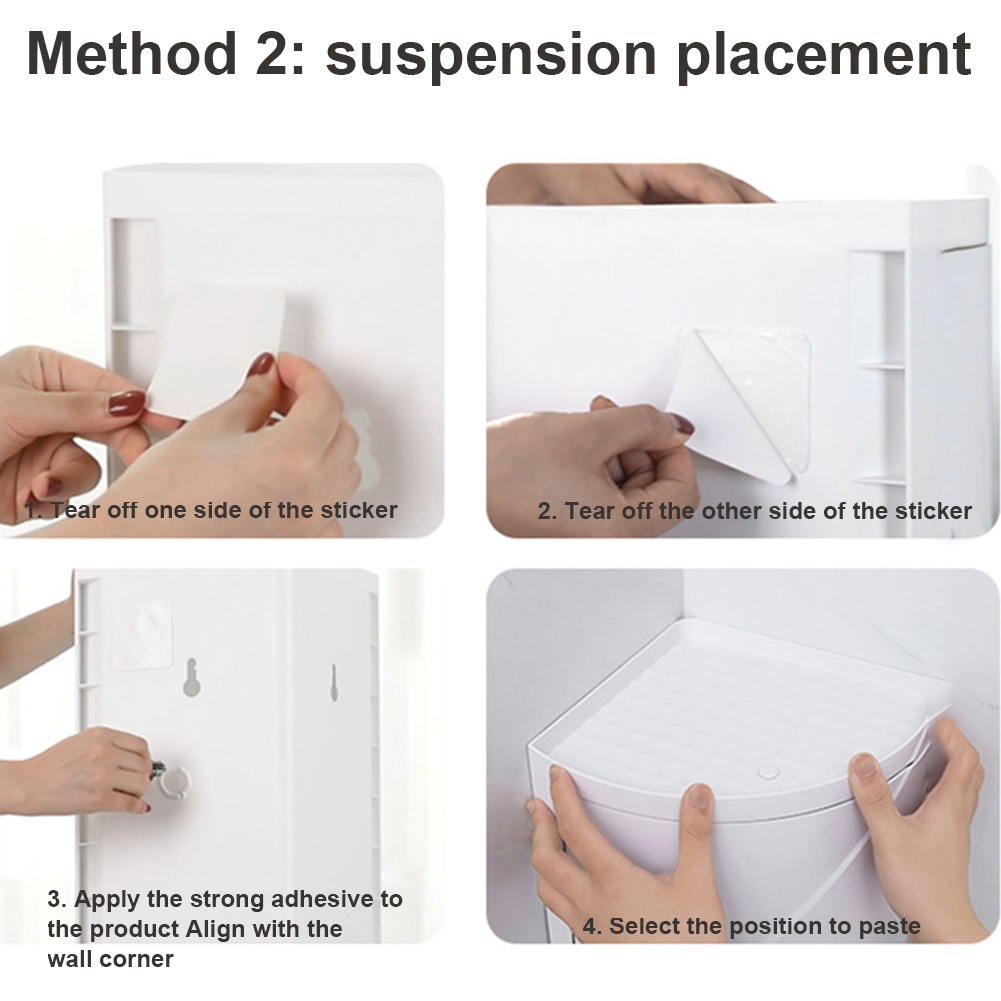 Method 2: suspension placement

1. Tear off one side of the sticker

2. Tear off the other side of the sticker

3. Apply the strong adhesive to the product Align with the wall corner

4. Select the position to paste