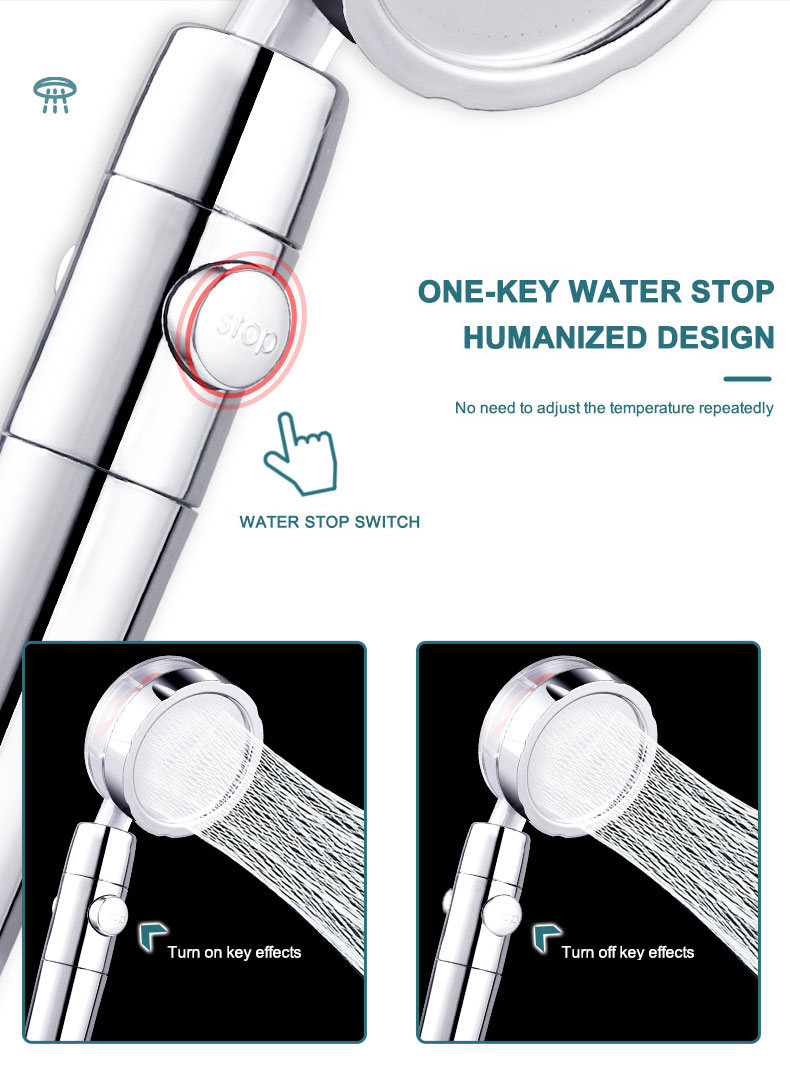 stop

ONE-KEY WATER STOP
HUMANIZED DESIGN

No need to adjust the temperature repeatedly

WATER STOP SWITCH

Turn on key effects

Turn off key effects