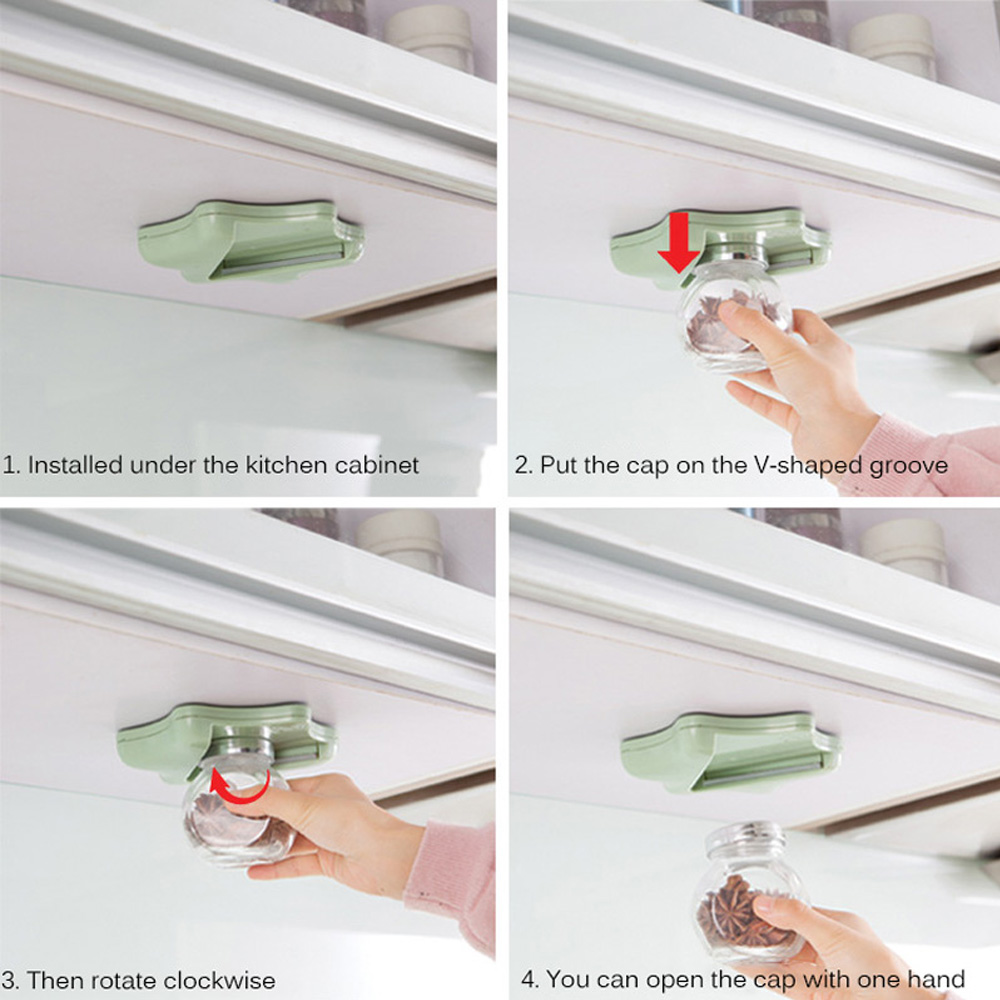 1. Installed under the kitchen cabinet

2. Put the cap on the V-shaped groove

3. Then rotate clockwise

4. You can open the cap with one hand