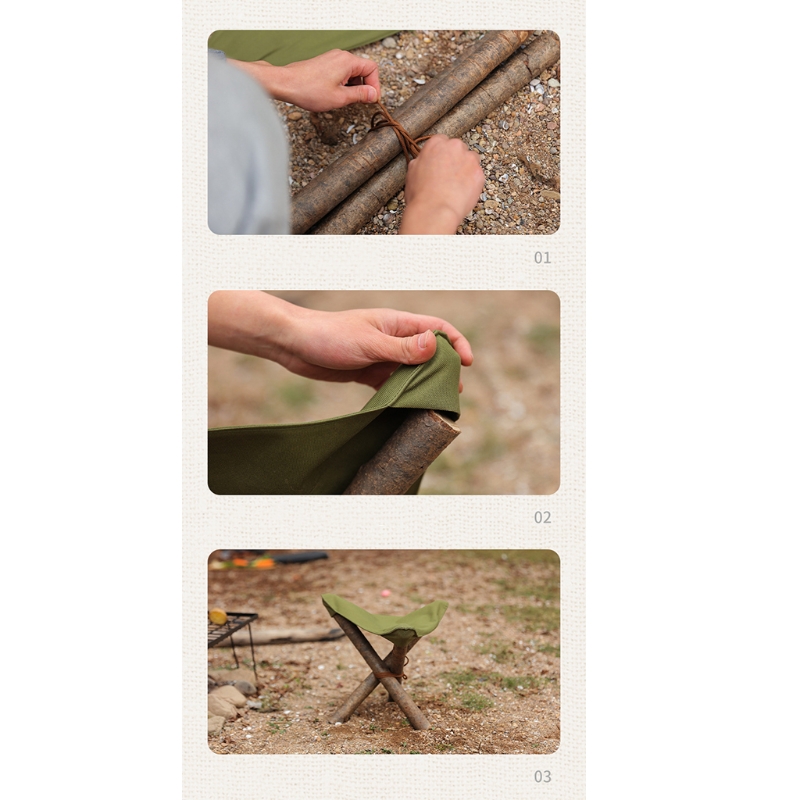 01

02

03